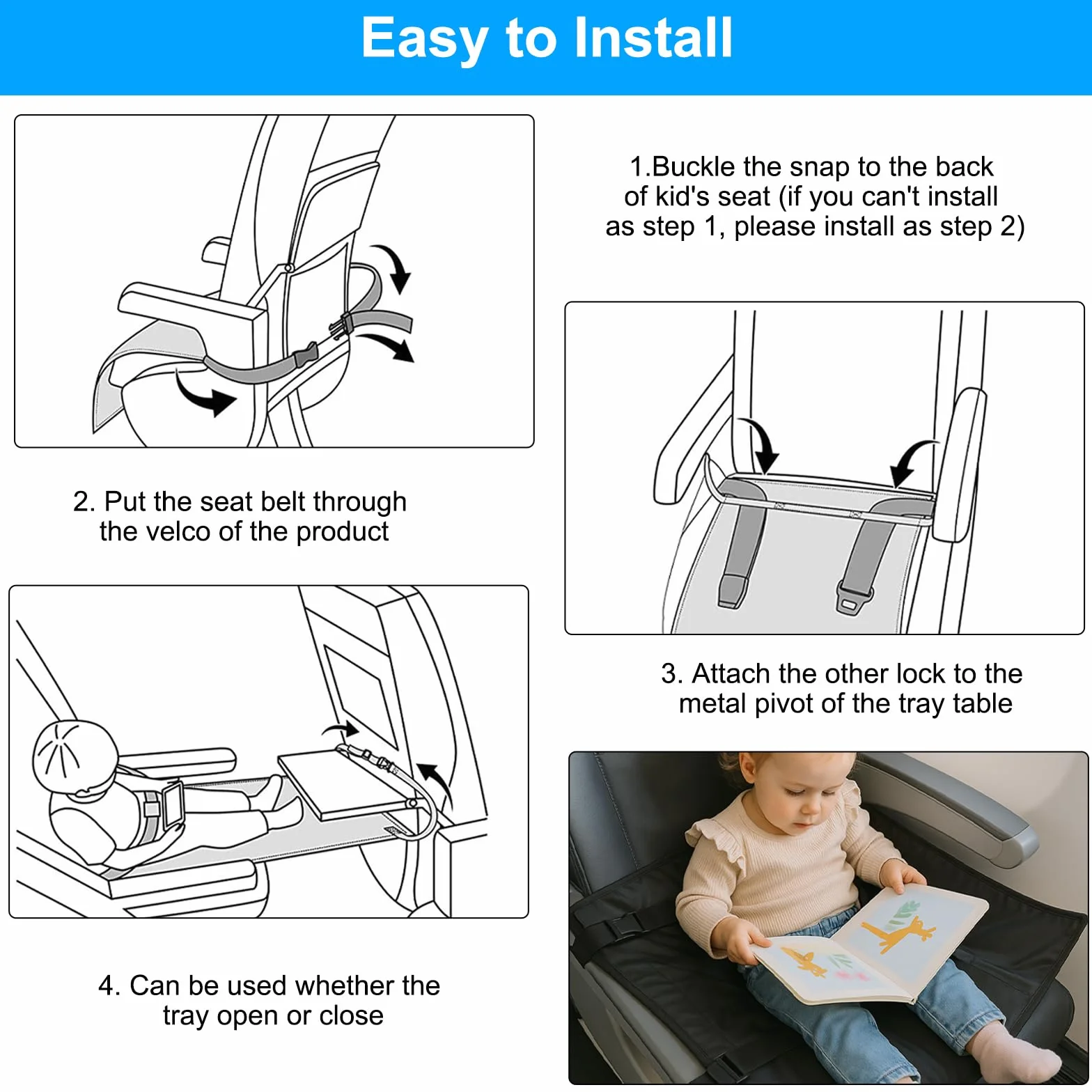 Easy to Install

1.Buckle the snap to the back of kid's seat (if you can't install as step 1, please install as step 2)

2. Put the seat belt through the velco of the product

3. Attach the other lock to the metal pivot of the tray table

4. Can be used whether the tray open or close