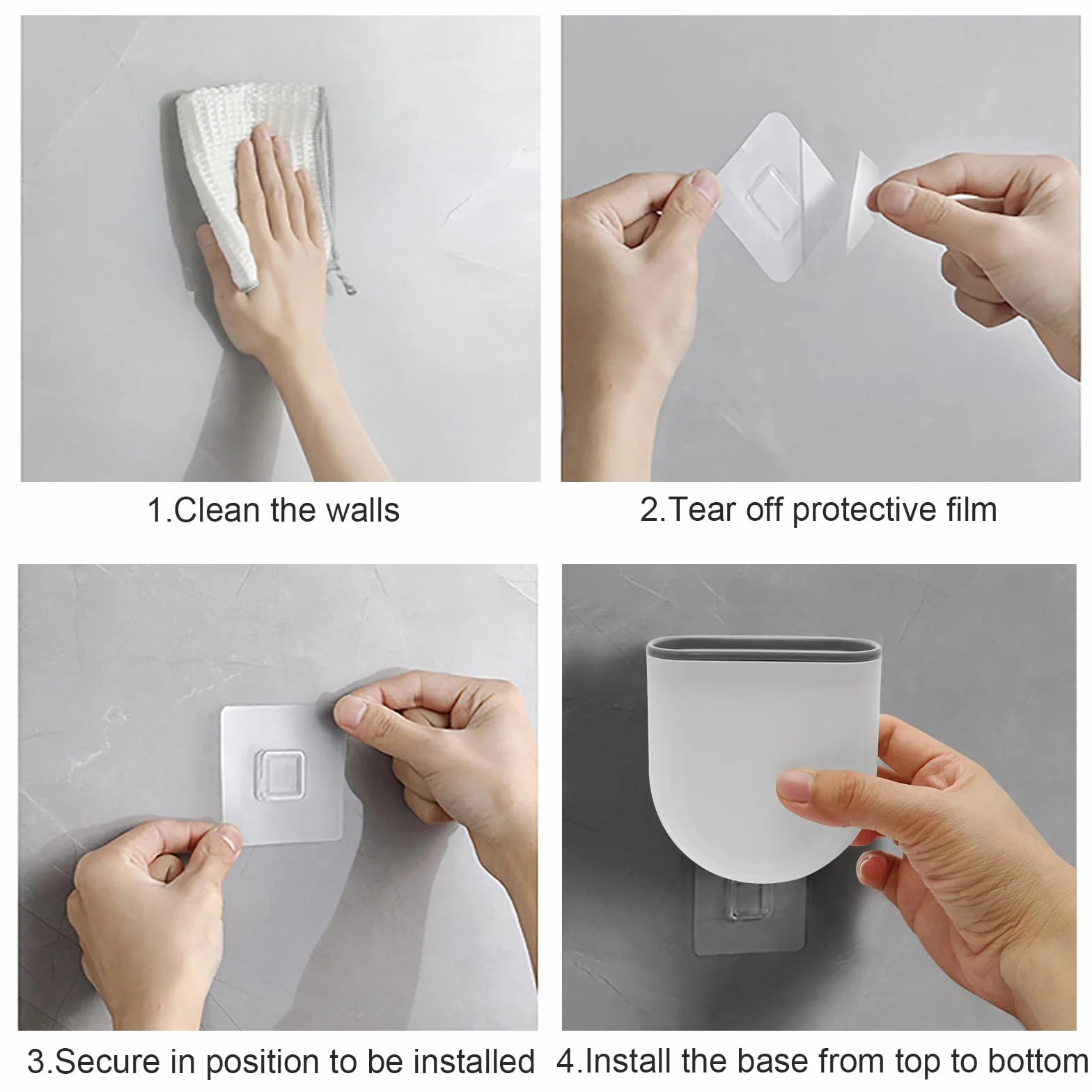 1.Clean the walls

2.Tear off protective film

3.Secure in position to be installed

4.Install the base from top to bottom