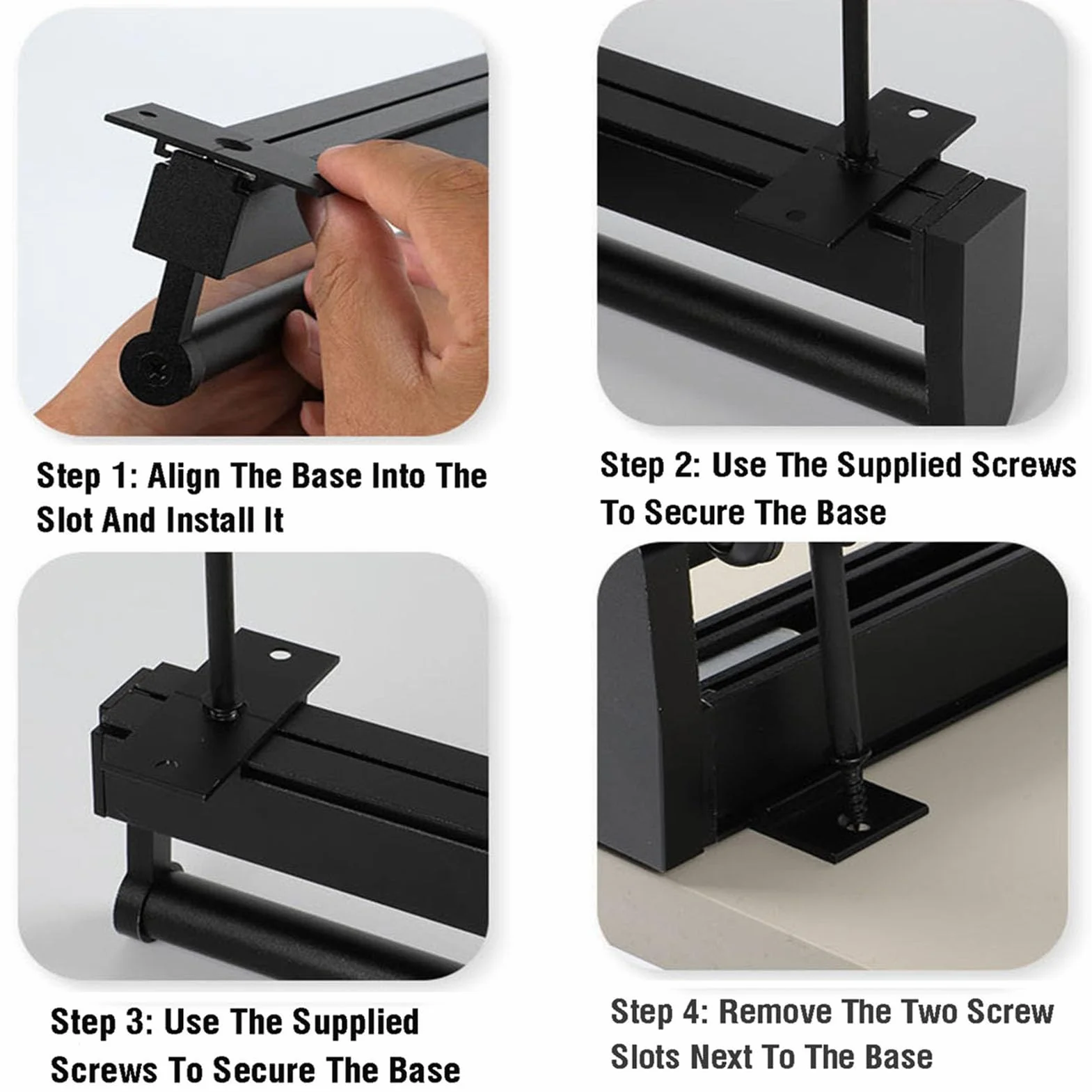 Step 1: Align The Base Into The Slot And Install It

Step 2: Use The Supplied Screws To Secure The Base

Step 3: Use The Supplied Screws To Secure The Base

Step 4: Remove The Two Screw Slots Next To The Base