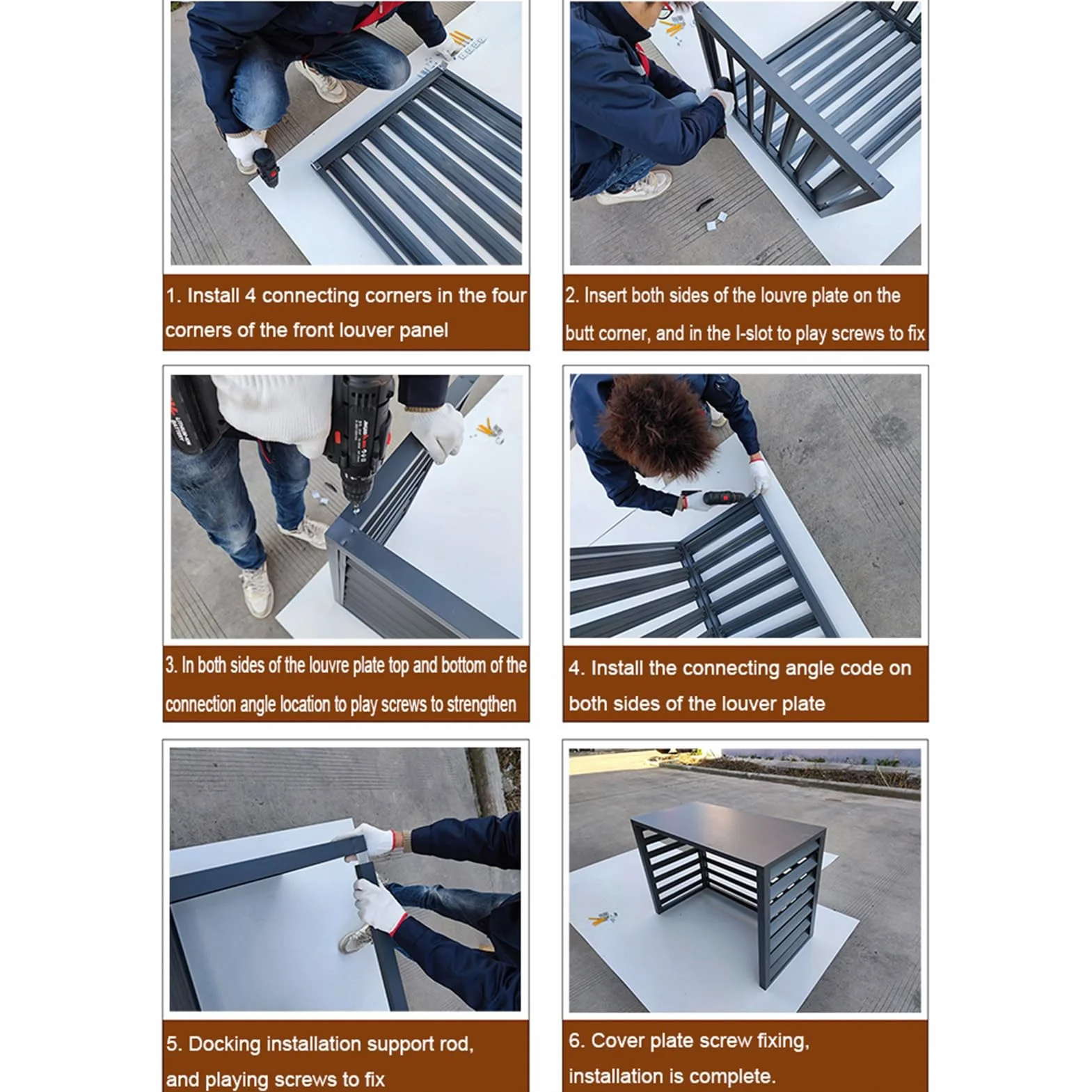 1. Install 4 connecting corners in the four corners of the front louver panel

2. Insert both sides of the louvre plate on the butt corner, and in the I-slot to play screws to fix

3. In both sides of the louvre plate top and bottom of the connection angle location to play screws to strengthen

4. Install the connecting angle code on both sides of the louver plate

5. Docking installation support rod, and playing screws to fix

6. Cover plate screw fixing, installation is complete.