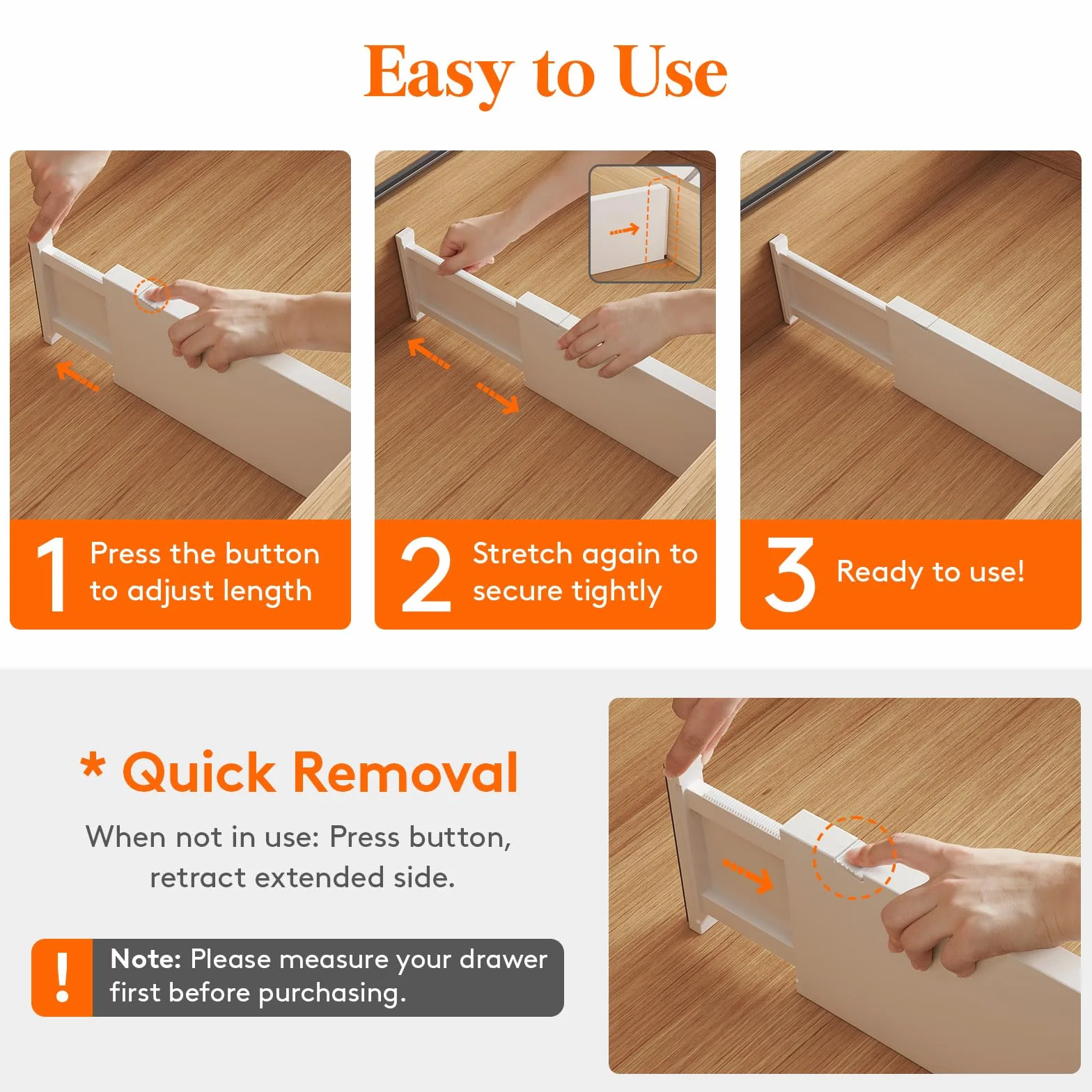 Easy to Use

1 Press the button to adjust length

2 Stretch again to secure tightly

3 Ready to use!

* Quick Removal

When not in use: Press button, retract extended side.

! Note: Please measure your drawer first before purchasing.