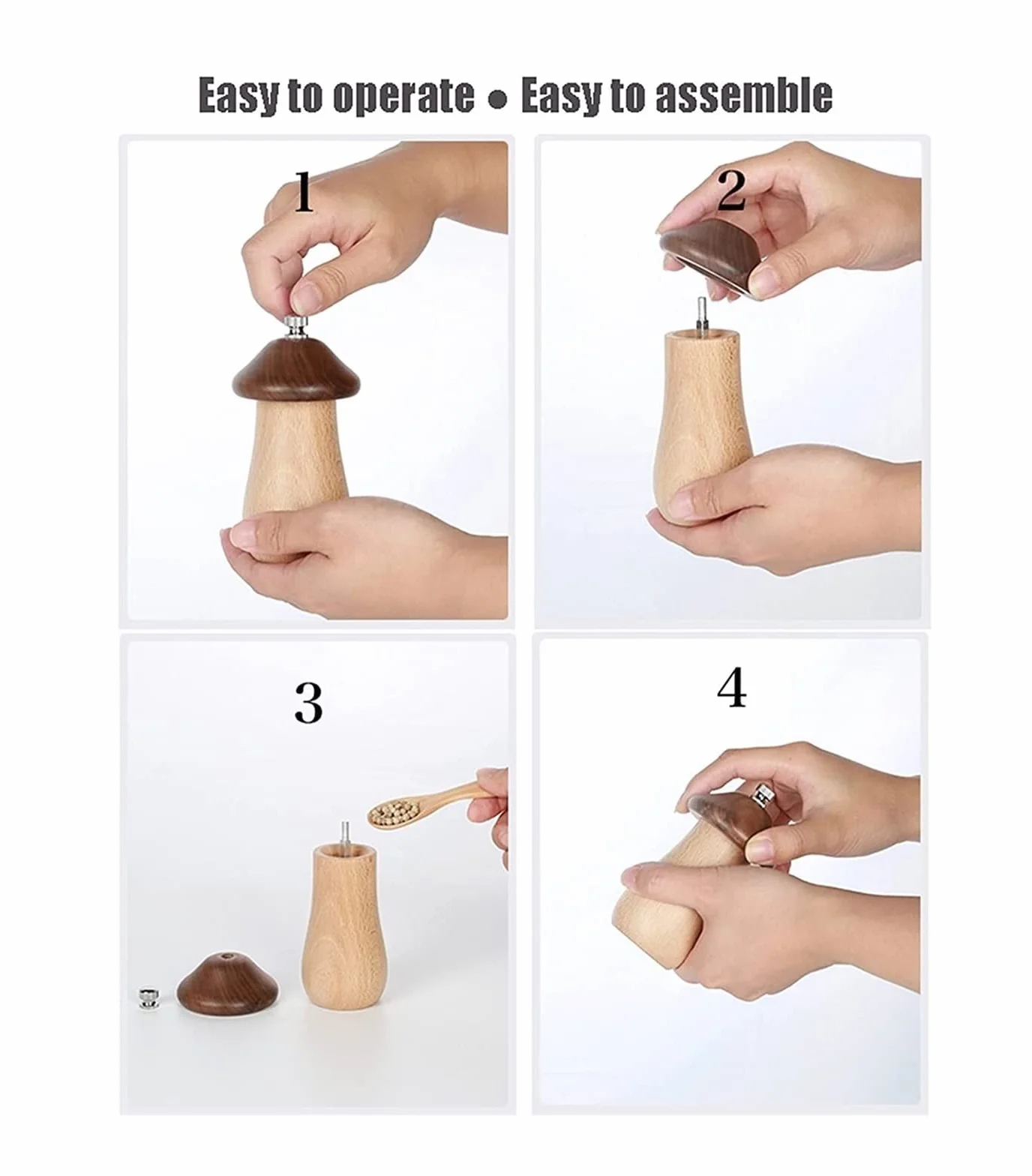 Easy to operate ● Easy to assemble

1

2

3

4