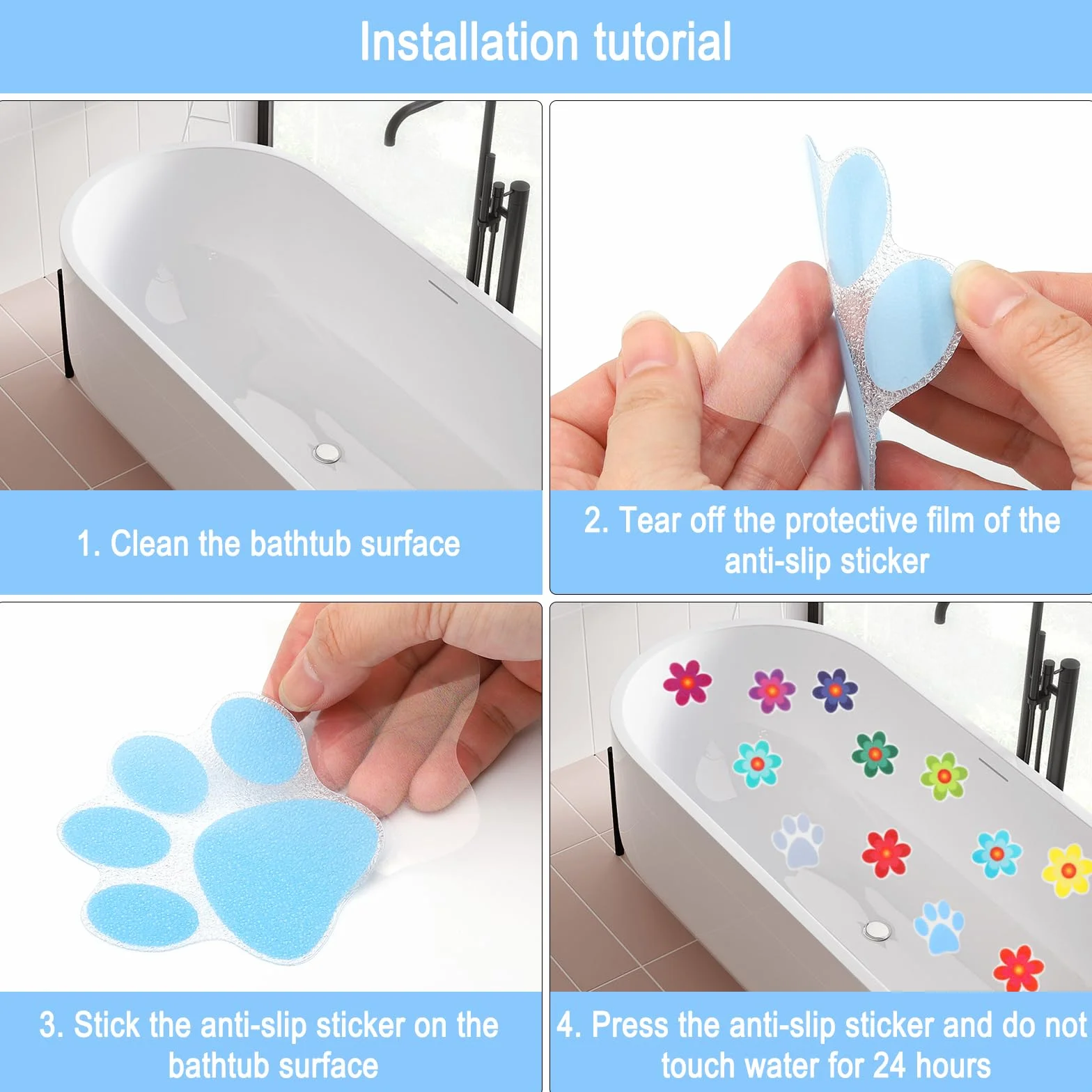 Installation tutorial

1. Clean the bathtub surface

2. Tear off the protective film of the anti-slip sticker

3. Stick the anti-slip sticker on the bathtub surface

4. Press the anti-slip sticker and do not touch water for 24 hours