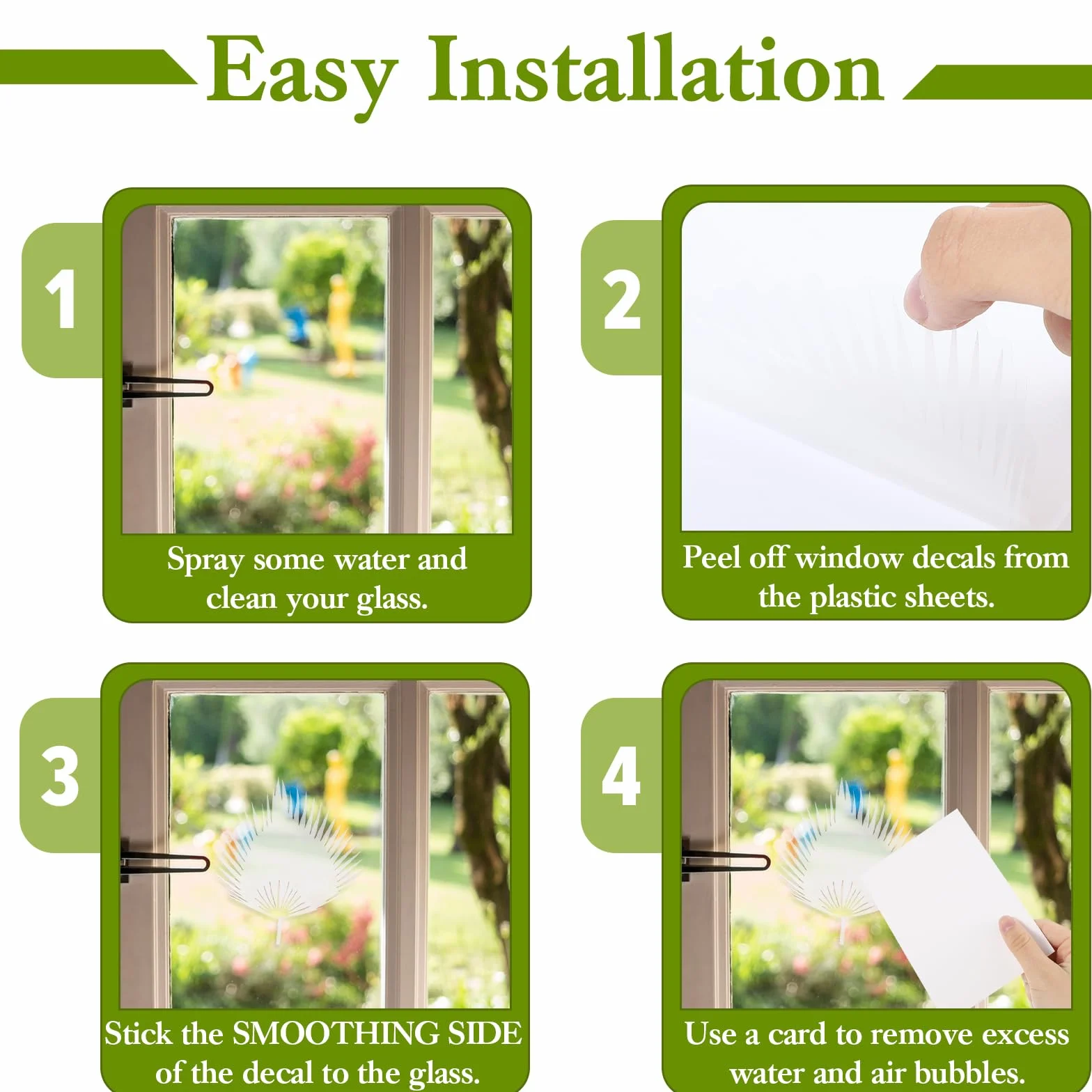 Easy Installation

1

Spray some water and clean your glass.

2

Peel off window decals from the plastic sheets.

3

Stick the SMOOTHING SIDE of the decal to the glass.

4

Use a card to remove excess water and air bubbles.