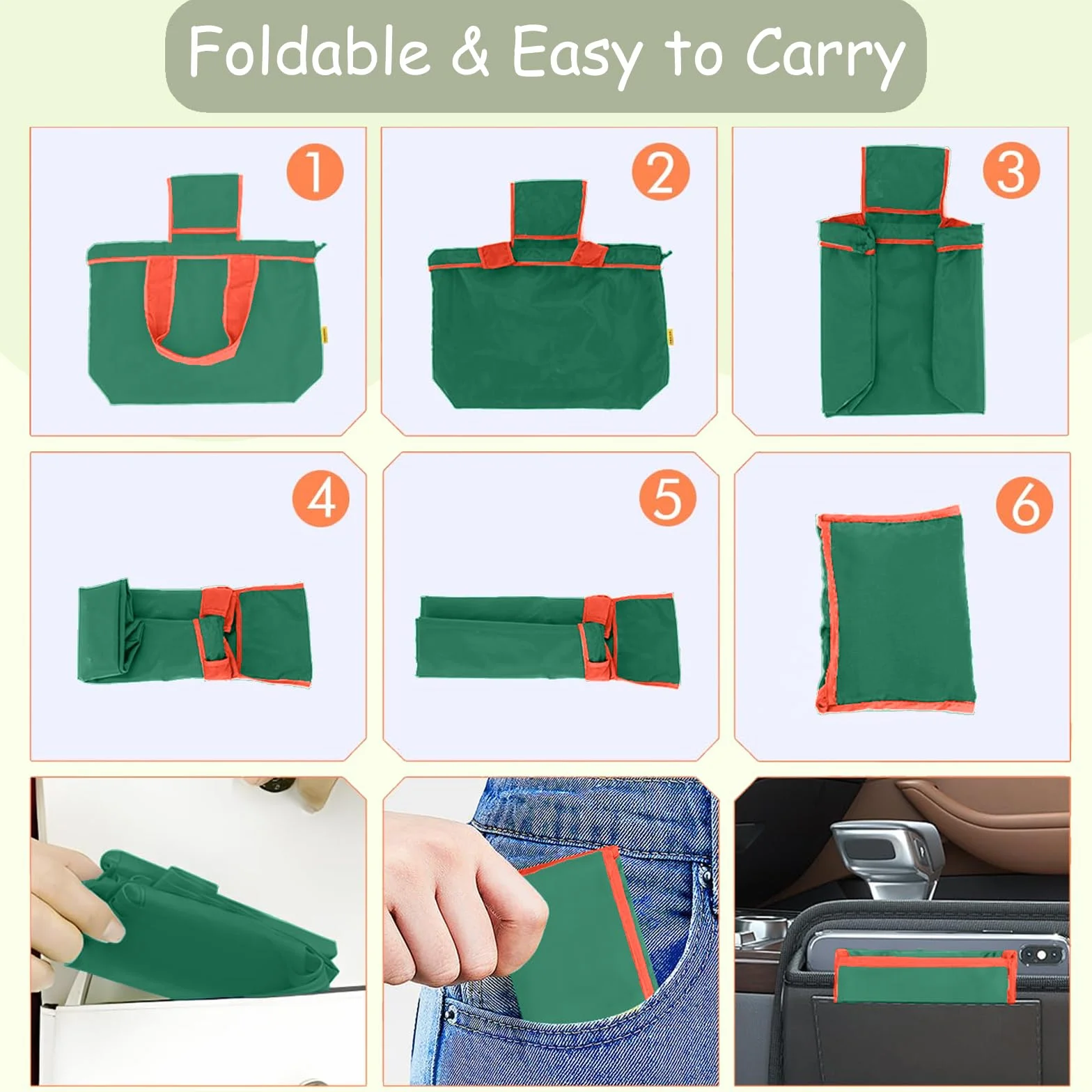 Foldable & Easy to Carry

1

2

3

4

5

6