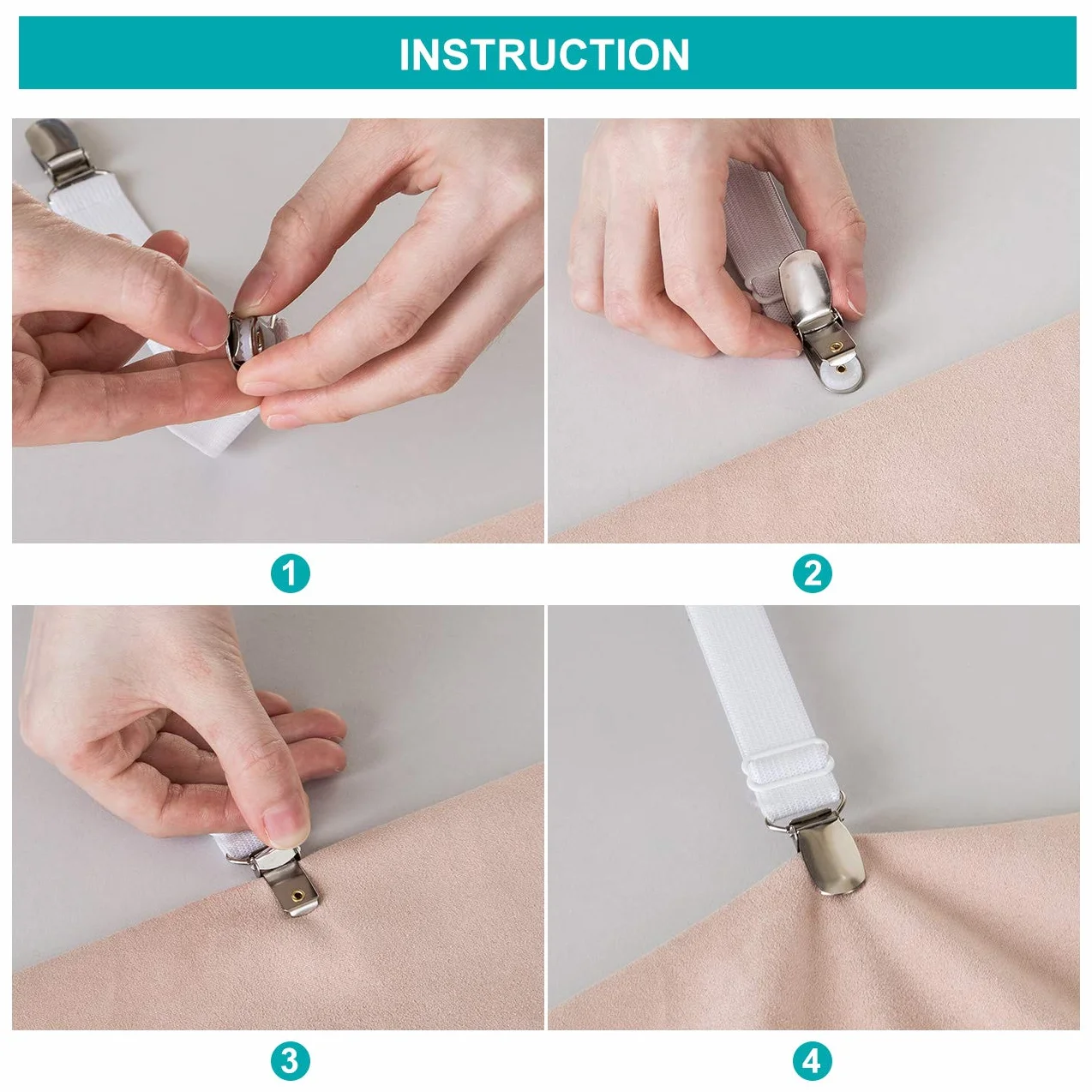 INSTRUCTION

1

2

3

4