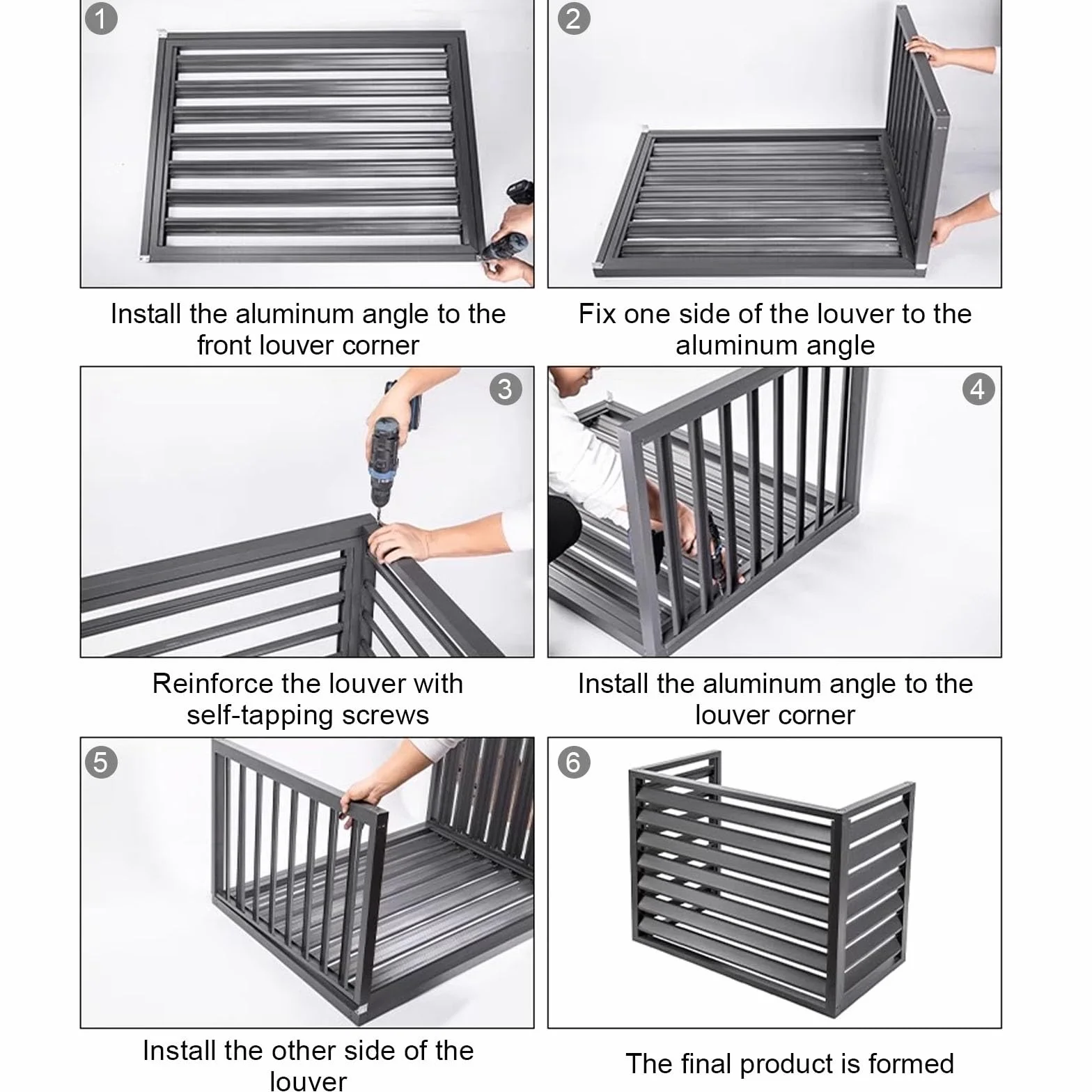 1

Install the aluminum angle to the front louver corner

2

Fix one side of the louver to the aluminum angle

3

Reinforce the louver with self-tapping screws

4

Install the aluminum angle to the louver corner

5

Install the other side of the louver

6

The final product is formed