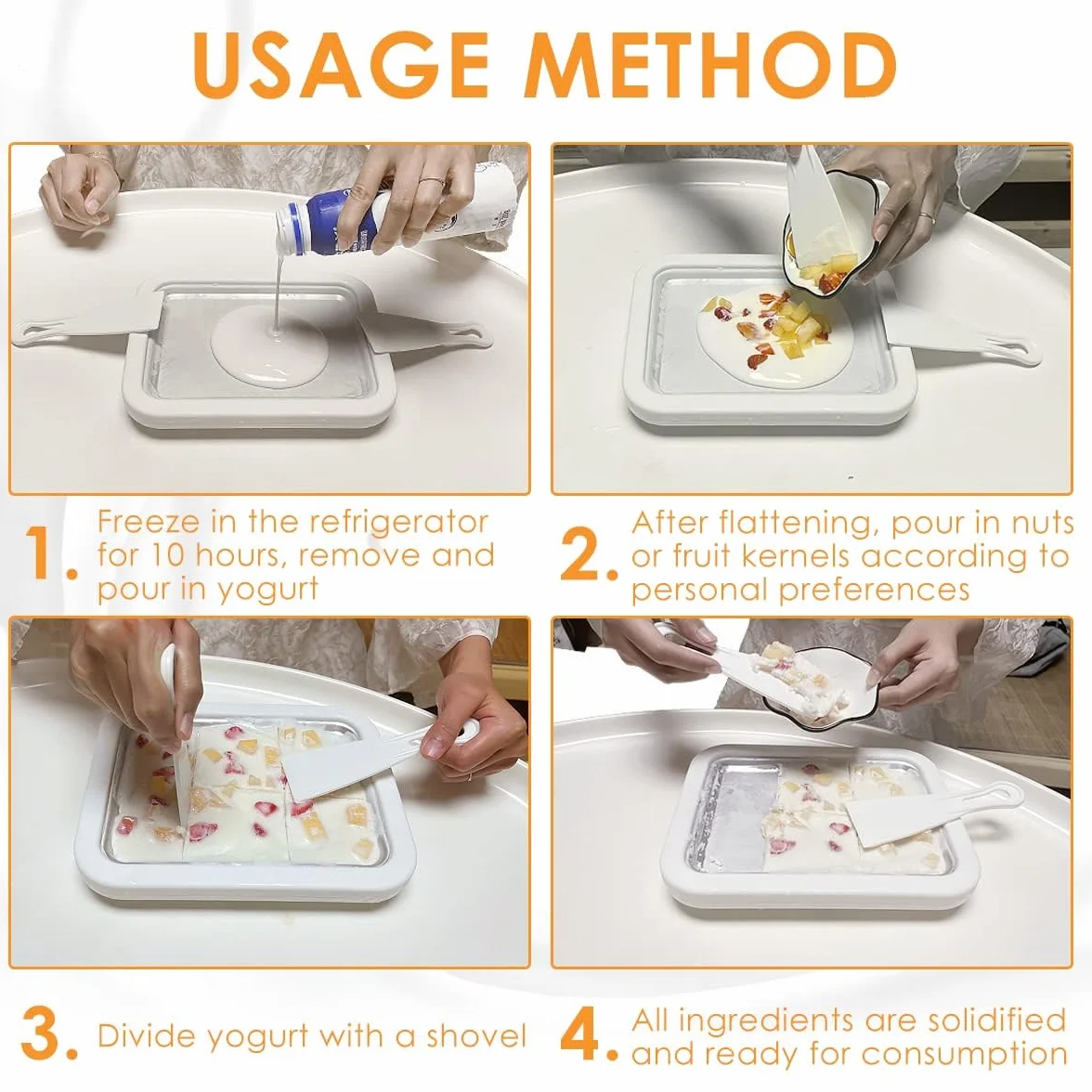 USAGE METHOD

1. Freeze in the refrigerator for 10 hours, remove and pour in yogurt

2. After flattening, pour in nuts or fruit kernels according to personal preferences

3. Divide yogurt with a shovel

4. All ingredients are solidified and ready for consumption