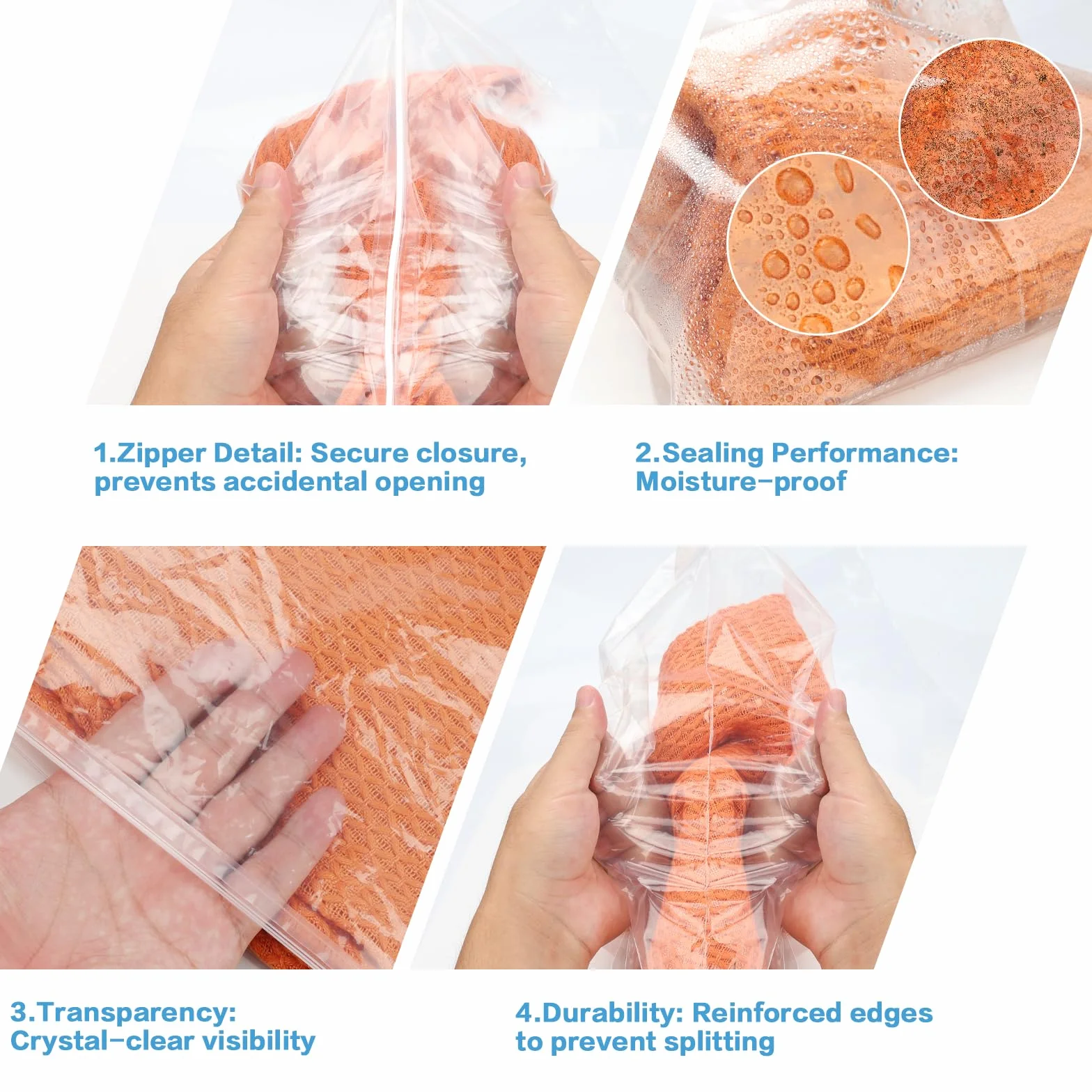 1.Zipper Detail: Secure closure, prevents accidental opening

2.Sealing Performance: Moisture-proof

3.Transparency: Crystal-clear visibility

4.Durability: Reinforced edges to prevent splitting