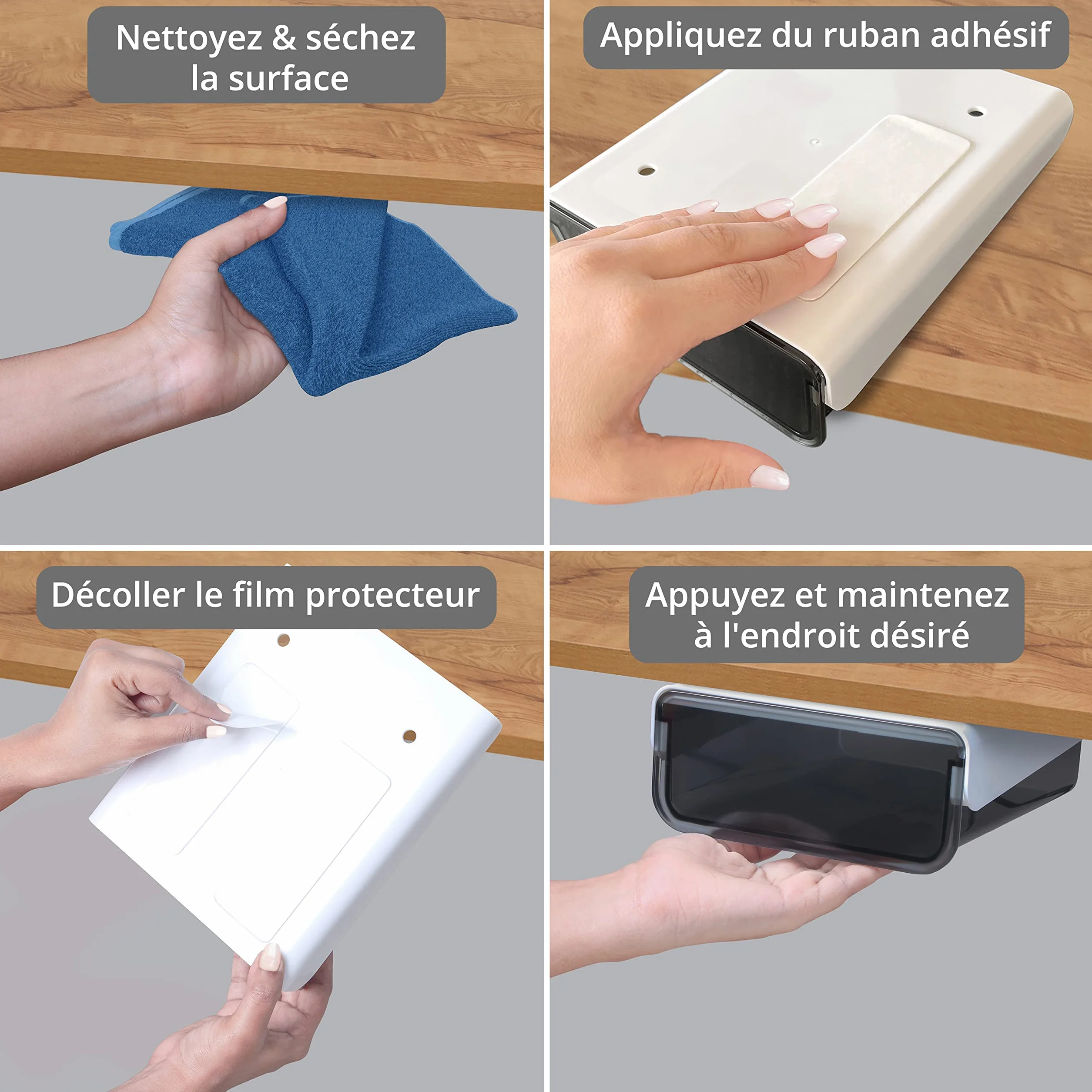 Nettoyez & séchez la surface

Appliquez du ruban adhésif

Décoller le film protecteur

Appuyez et maintenez à l'endroit désiré