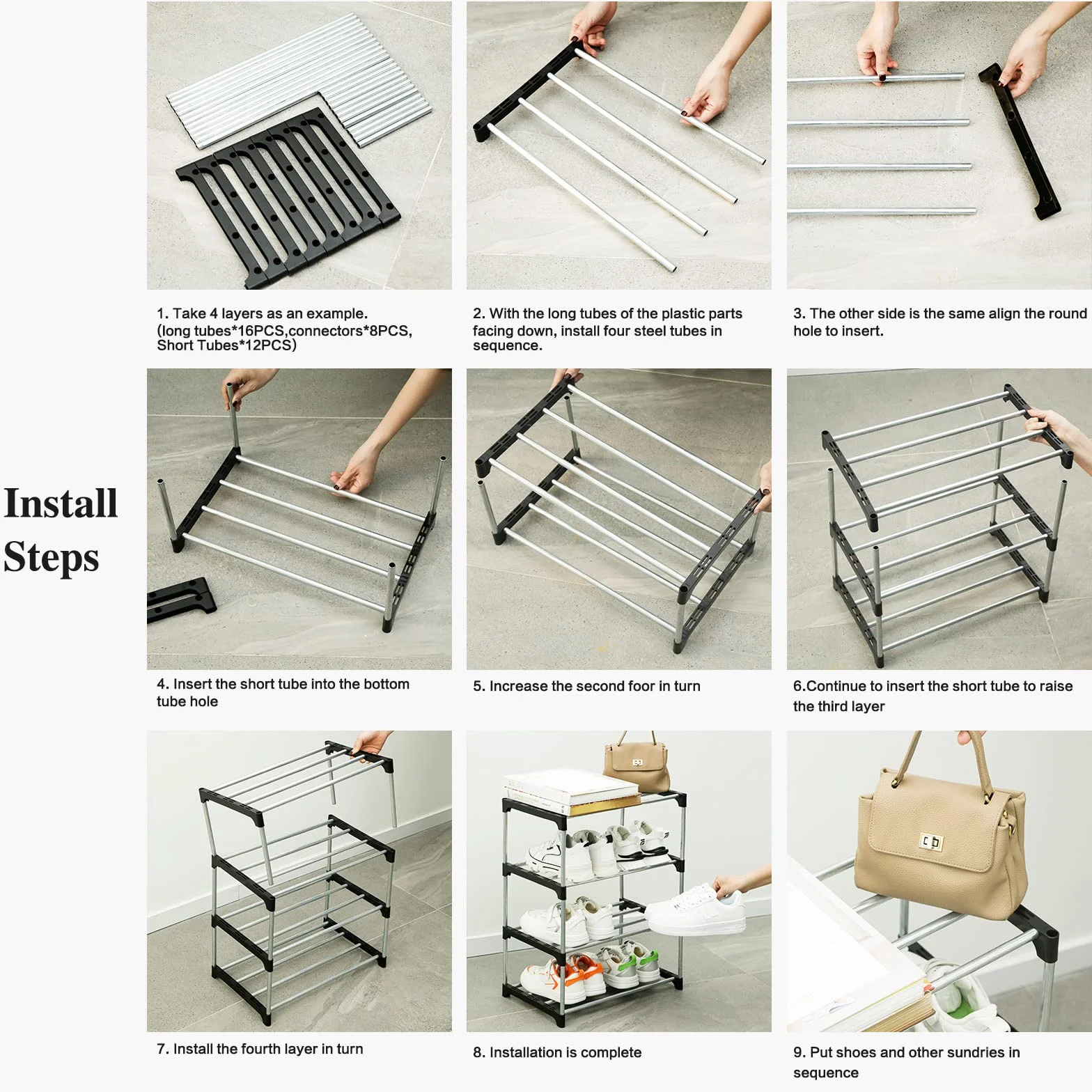 Install Steps

1. Take 4 layers as an example.
(long tubes*16PCS,connectors*8PCS, Short Tubes*12PCS)

2. With the long tubes of the plastic parts facing down, install four steel tubes in sequence.

3. The other side is the same align the round hole to insert.

4. Insert the short tube into the bottom tube hole

5. Increase the second foor in turn

6.Continue to insert the short tube to raise the third layer

7. Install the fourth layer in turn

8. Installation is complete

9. Put shoes and other sundries in sequence