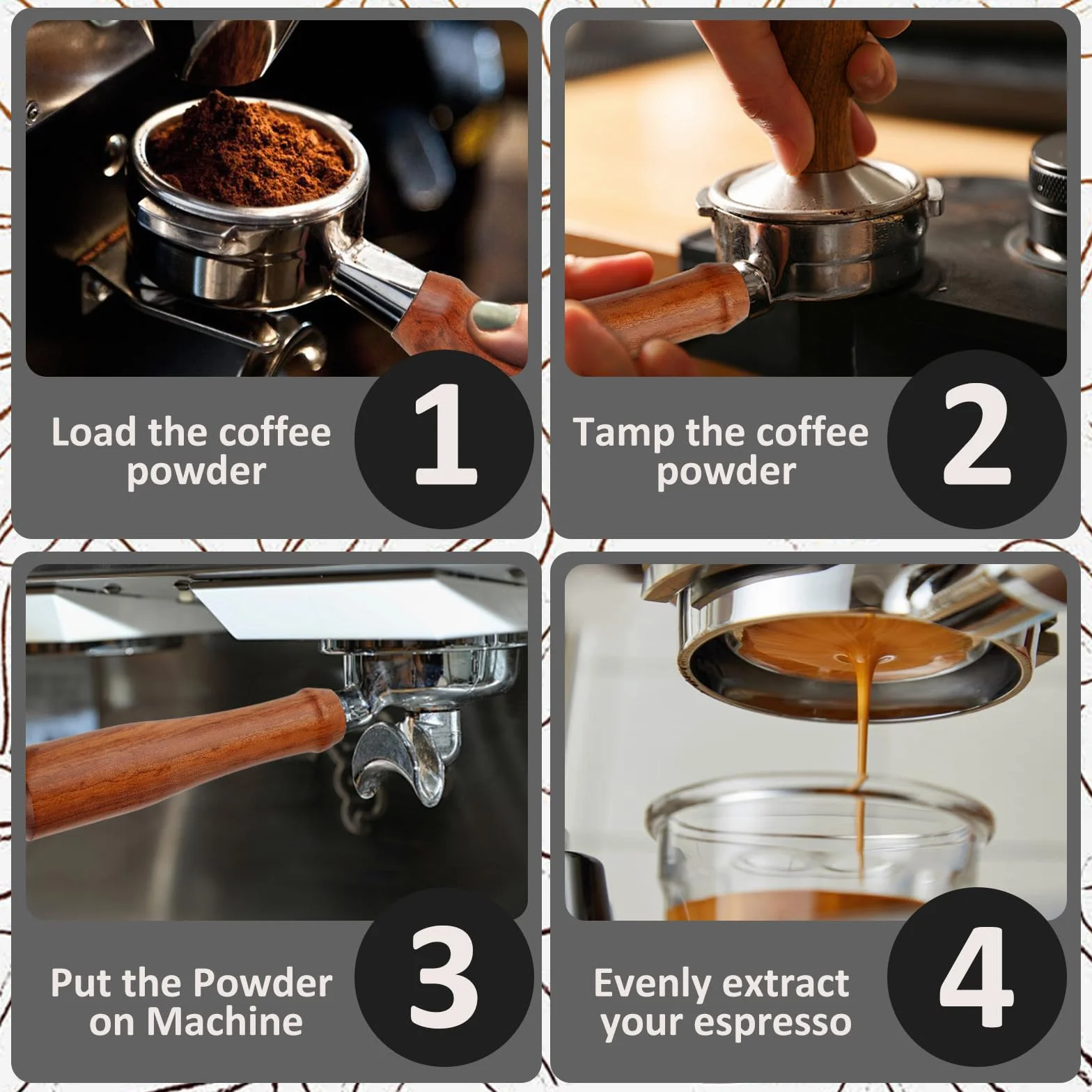 Load the coffee powder

1

Tamp the coffee powder

2

Put the Powder on Machine

3

Evenly extract your espresso

4