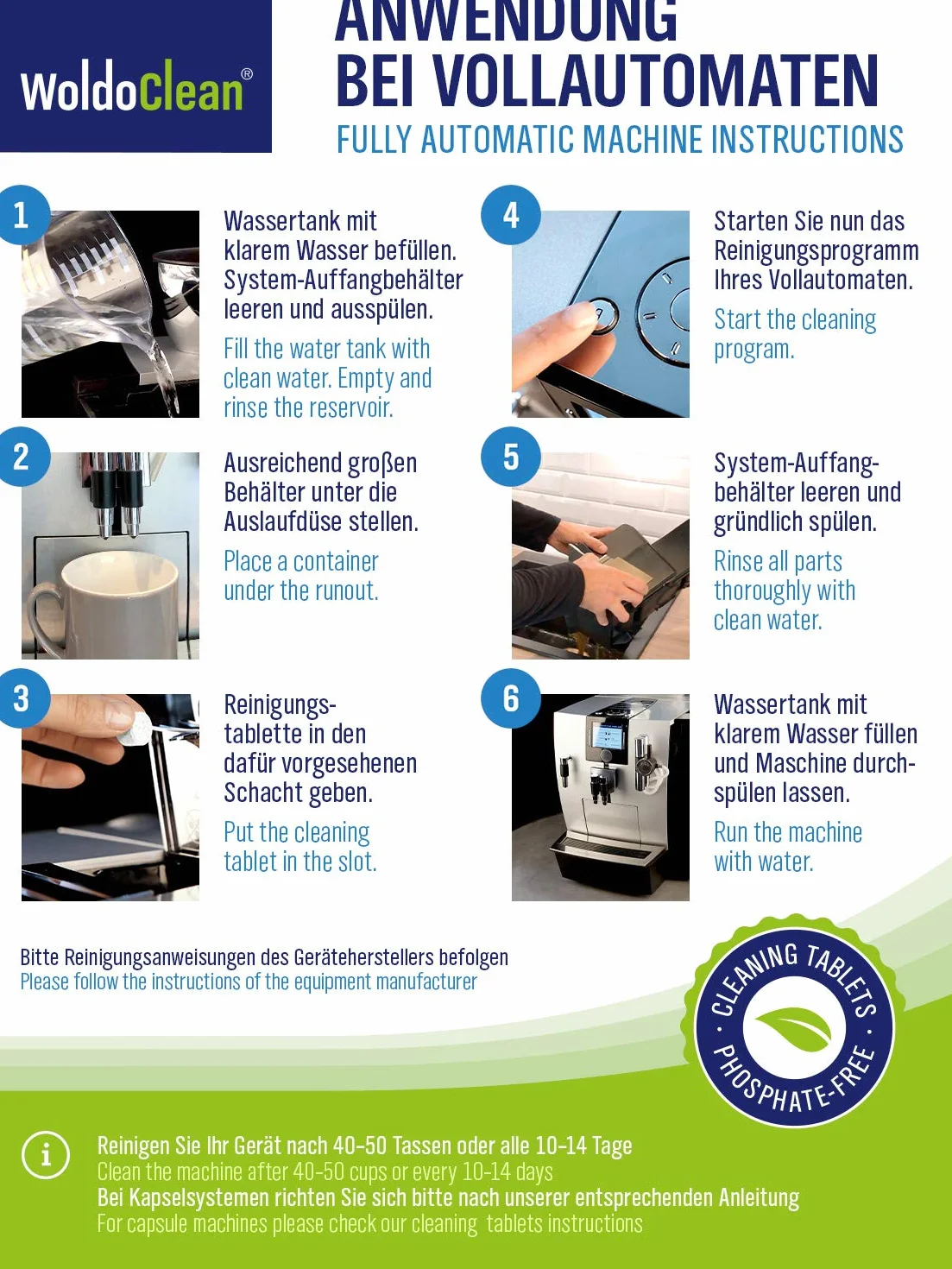 WoldoClean®

ANWENDUNG
BEI VOLLAUTOMATEN
FULLY AUTOMATIC MACHINE INSTRUCTIONS

1

Wassertank mit klarem Wasser befüllen. System-Auffangbehälter leeren und ausspülen.

Fill the water tank with clean water. Empty and rinse the reservoir.

2

Ausreichend großen Behälter unter die Auslaufdüse stellen.

Place a container under the runout.

3

Reinigungstablette in den dafür vorgesehenen Schacht geben.

Put the cleaning tablet in the slot.

4

Starten Sie nun das Reinigungsprogramm Ihres Vollautomaten.

Start the cleaning program.

5

System-Auffangbehälter leeren und gründlich spülen.

Rinse all parts thoroughly with clean water.

6

Wassertank mit klarem Wasser füllen und Maschine durchspülen lassen.

Run the machine with water.

Bitte Reinigungsanweisungen des Geräteherstellers befolgen
Please follow the instructions of the equipment manufacturer

CLEANING TABLETS · PHOSPHATE-FREE ·

i

Reinigen Sie Ihr Gerät nach 40-50 Tassen oder alle 10-14 Tage
Clean the machine after 40-50 cups or every 10-14 days
Bei Kapselsystemen richten Sie sich bitte nach unserer entsprechenden Anleitung
For capsule machines please check our cleaning tablets instructions