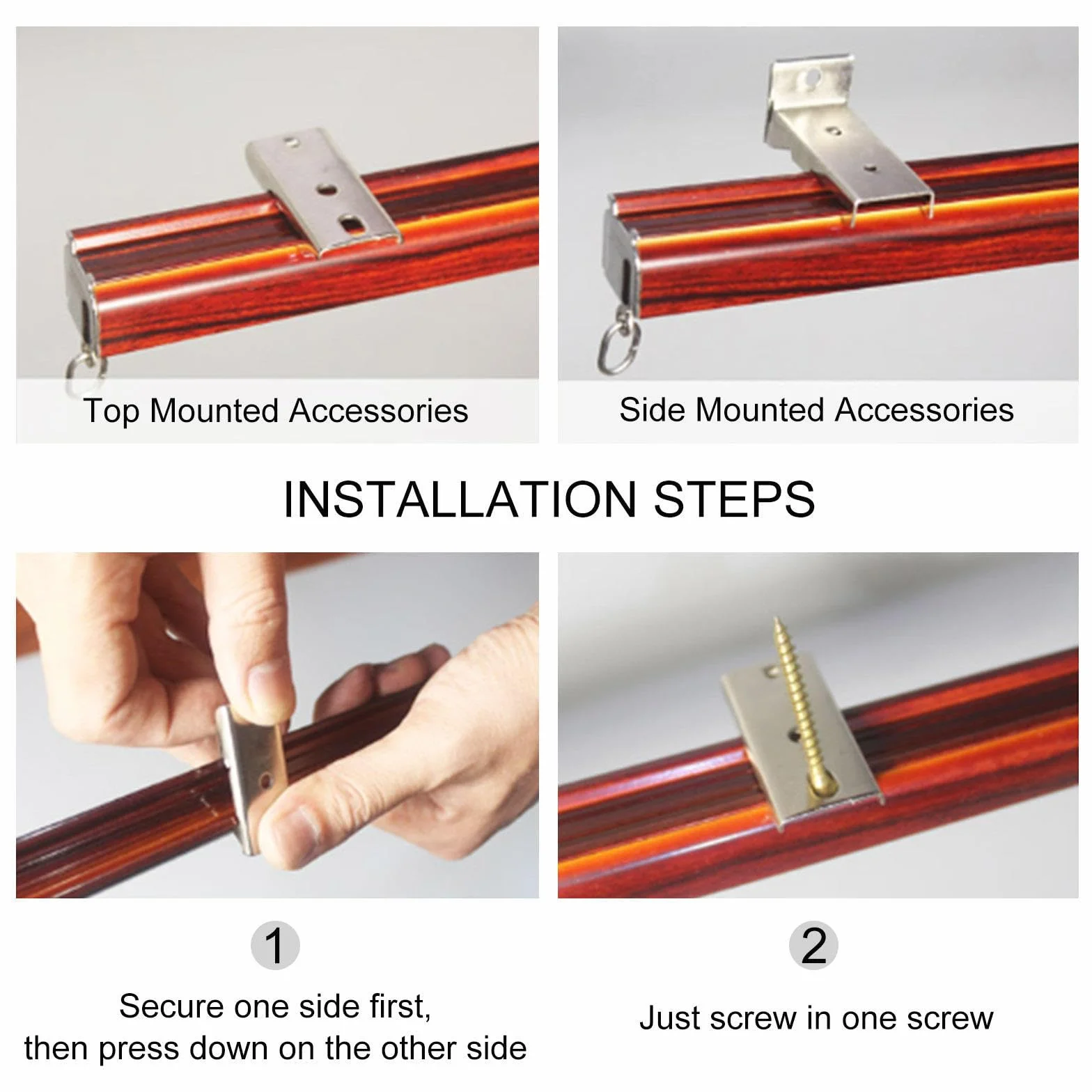 Top Mounted Accessories

Side Mounted Accessories

INSTALLATION STEPS

1

Secure one side first, then press down on the other side

2

Just screw in one screw