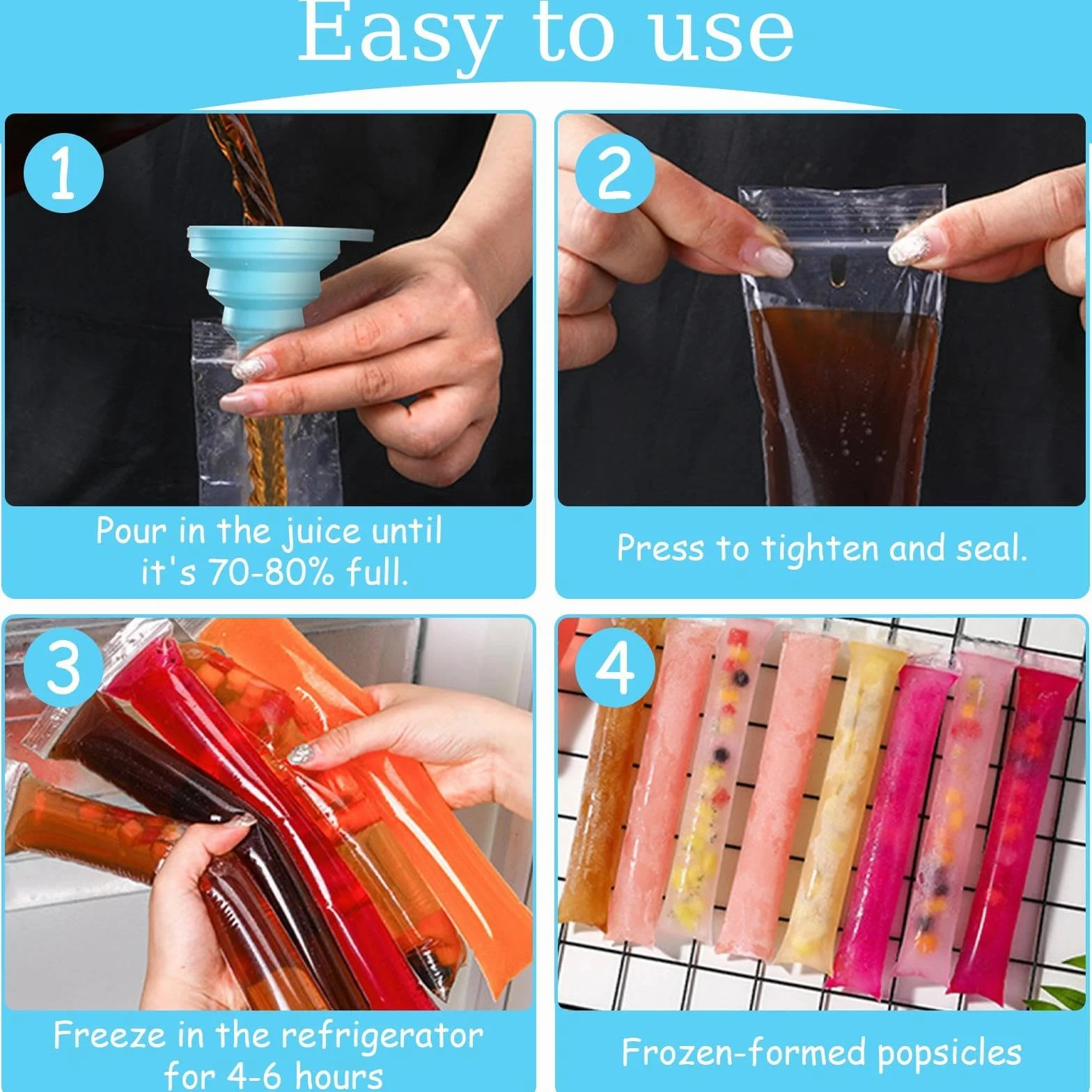 Easy to use

1

Pour in the juice until it's 70-80% full.

2

Press to tighten and seal.

3

Freeze in the refrigerator for 4-6 hours

4

Frozen-formed popsicles