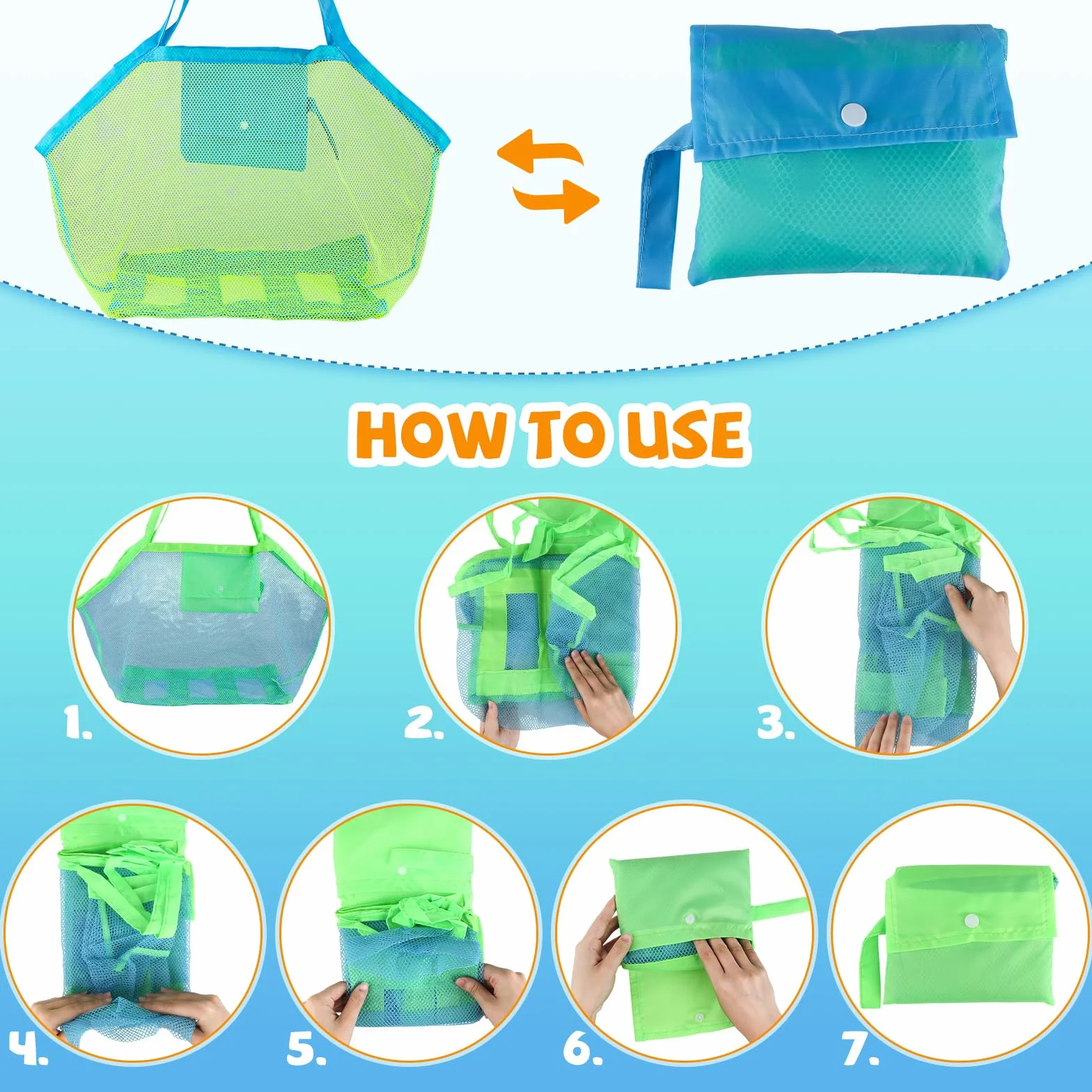 HOW TO USE

1.

2.

3.

4.

5.

6.

7.