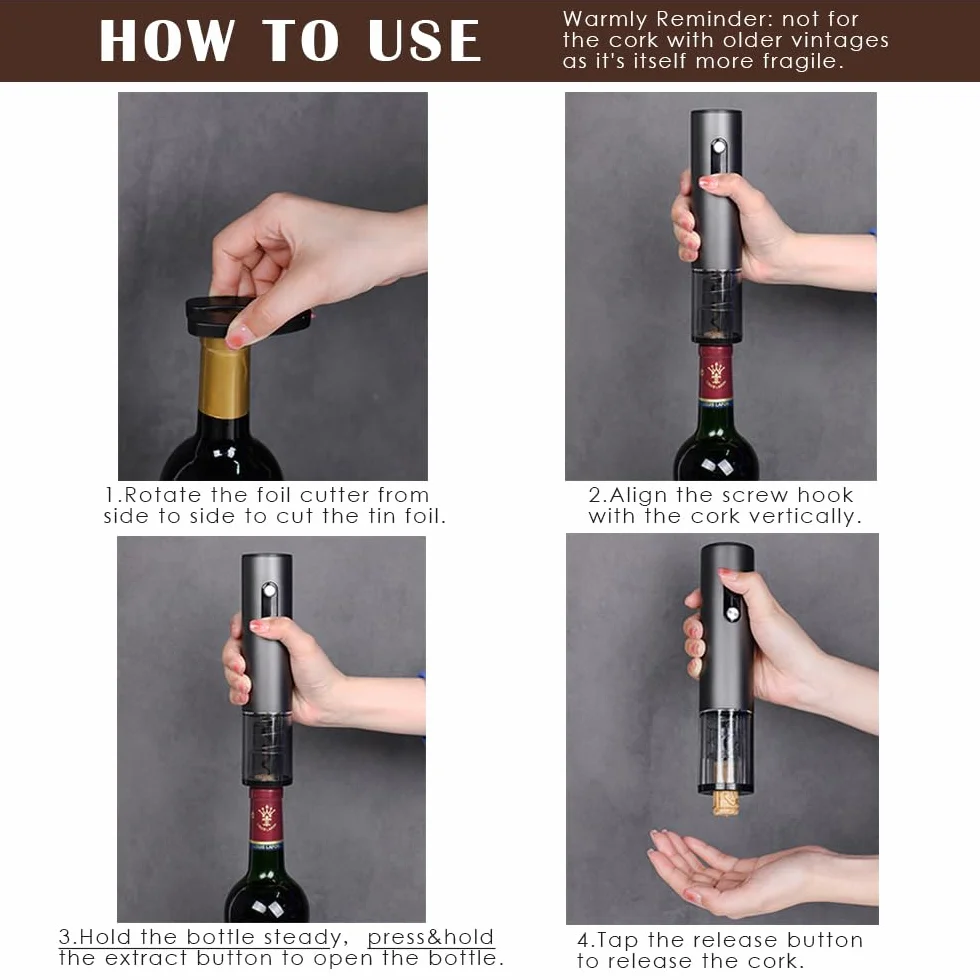 HOW TO USE

Warmly Reminder: not for the cork with older vintages as it's itself more fragile.

1.Rotate the foil cutter from side to side to cut the tin foil.

2.Align the screw hook with the cork vertically.

3.Hold the bottle steady, press&hold the extract button to open the bottle.

4.Tap the release button to release the cork.