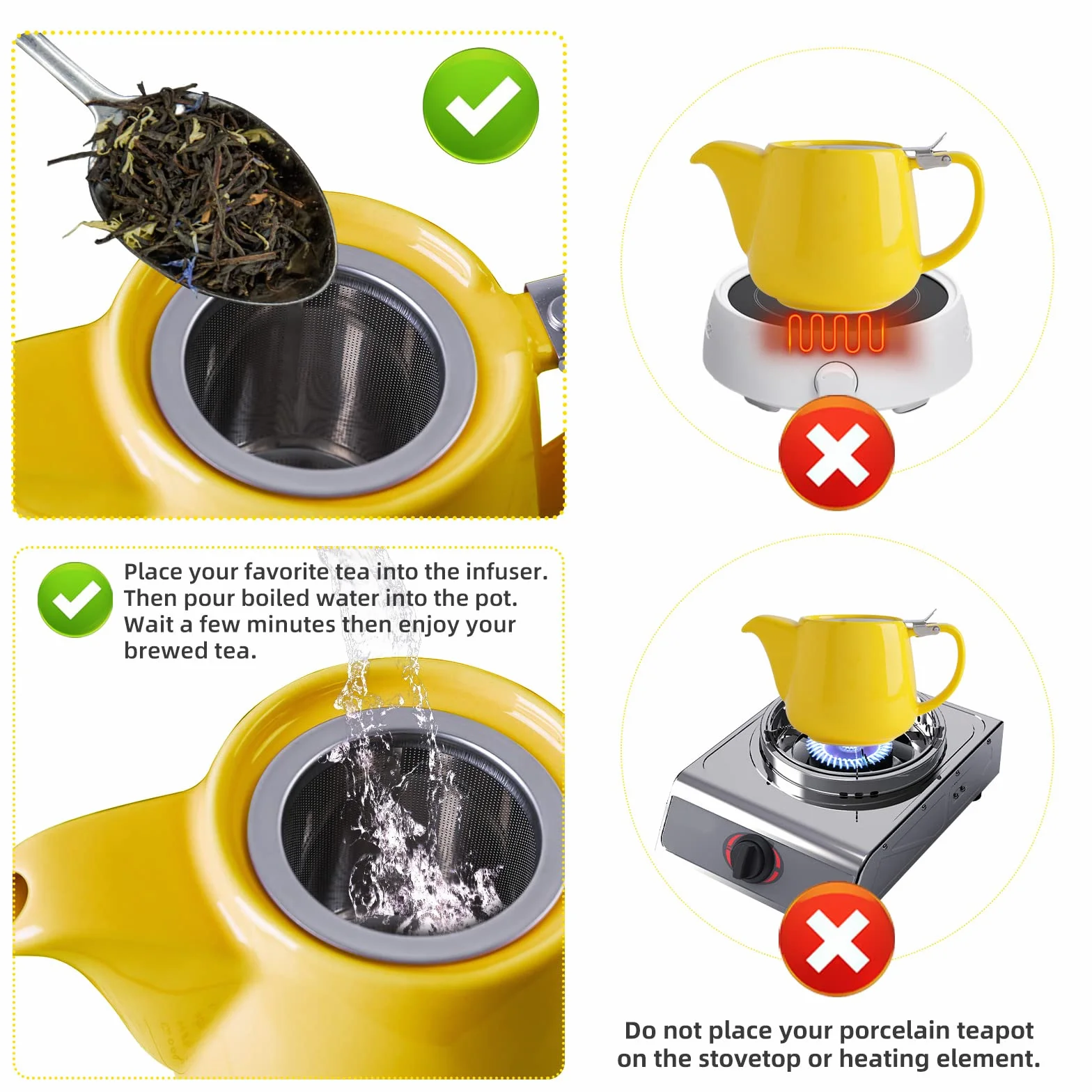 Place your favorite tea into the infuser. Then pour boiled water into the pot. Wait a few minutes then enjoy your brewed tea.

Do not place your porcelain teapot on the stovetop or heating element.