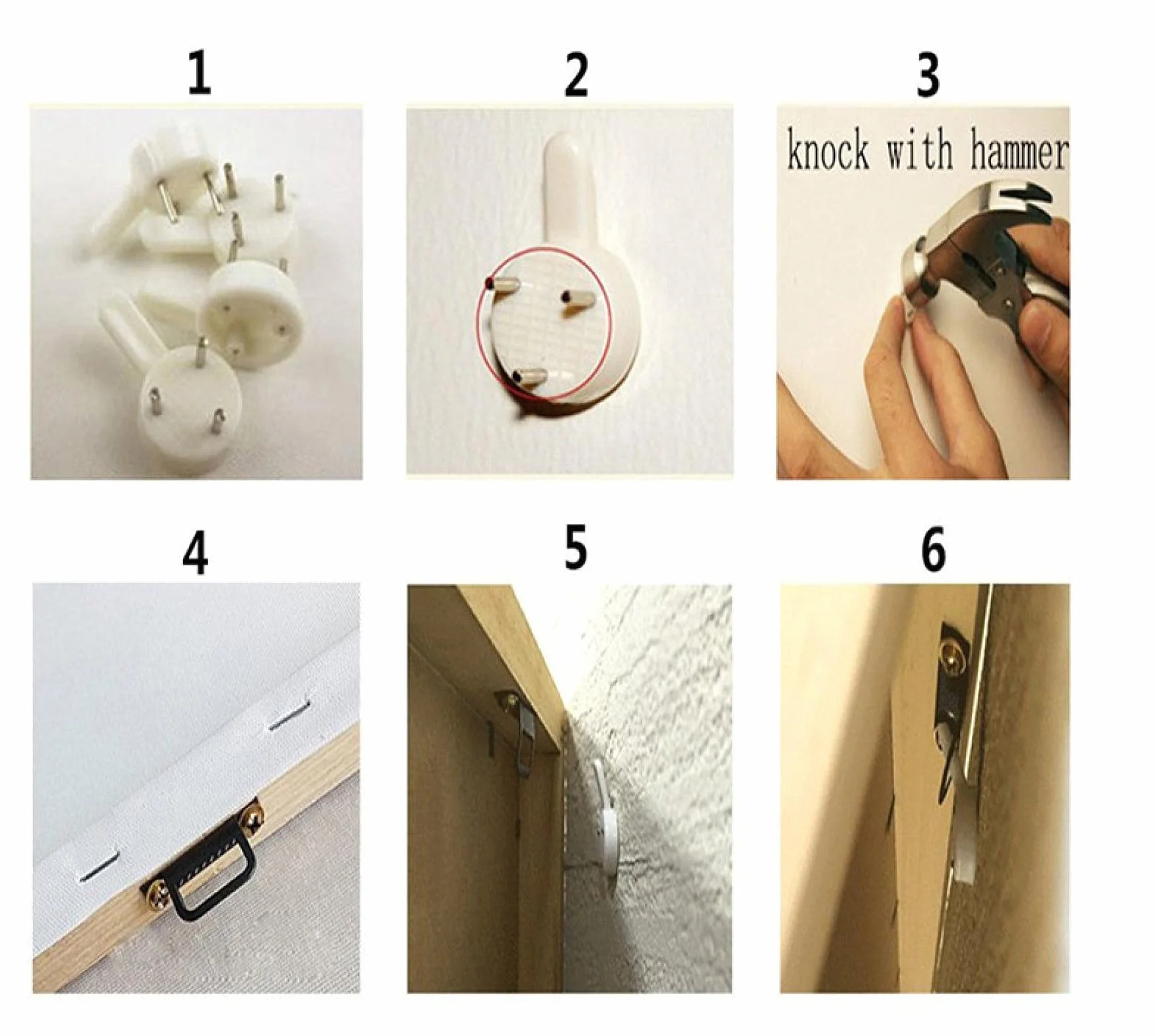 1

2

3

knock with hammer

4

5

6