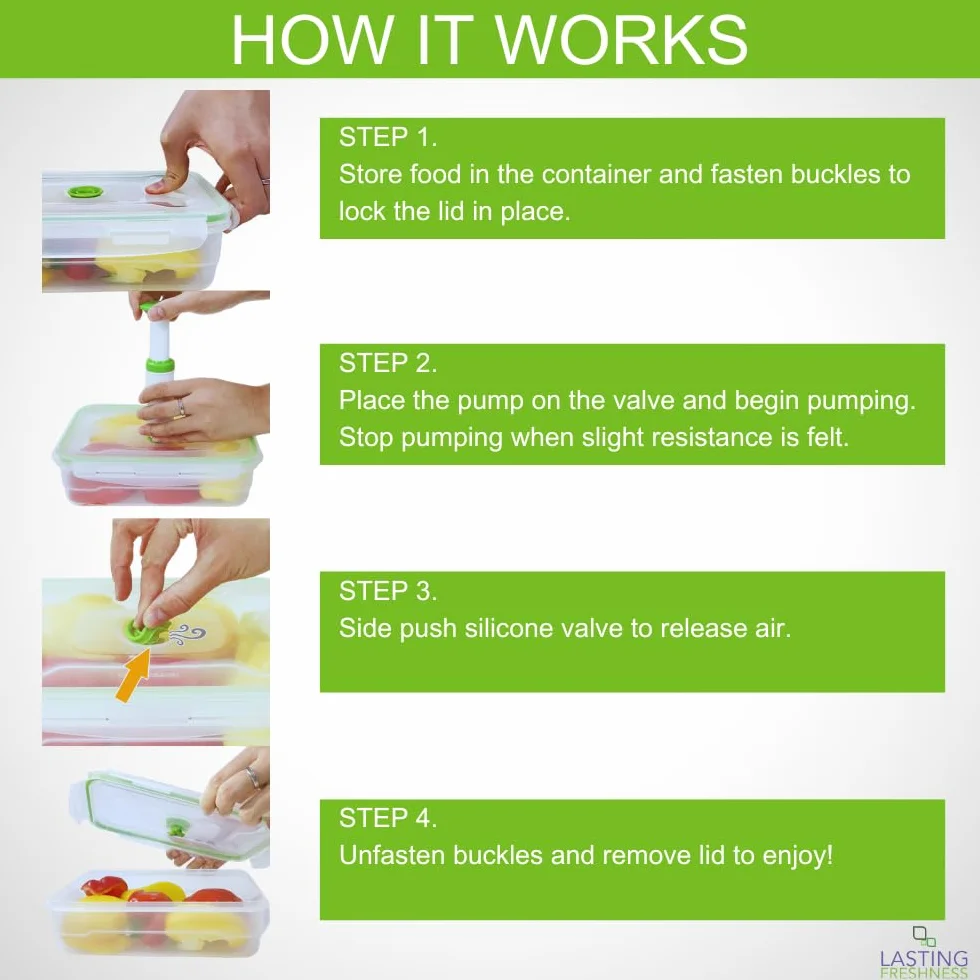 HOW IT WORKS

STEP 1.
Store food in the container and fasten buckles to lock the lid in place.

STEP 2.
Place the pump on the valve and begin pumping. Stop pumping when slight resistance is felt.

STEP 3.
Side push silicone valve to release air.

STEP 4.
Unfasten buckles and remove lid to enjoy!

LASTING FRESHNESS