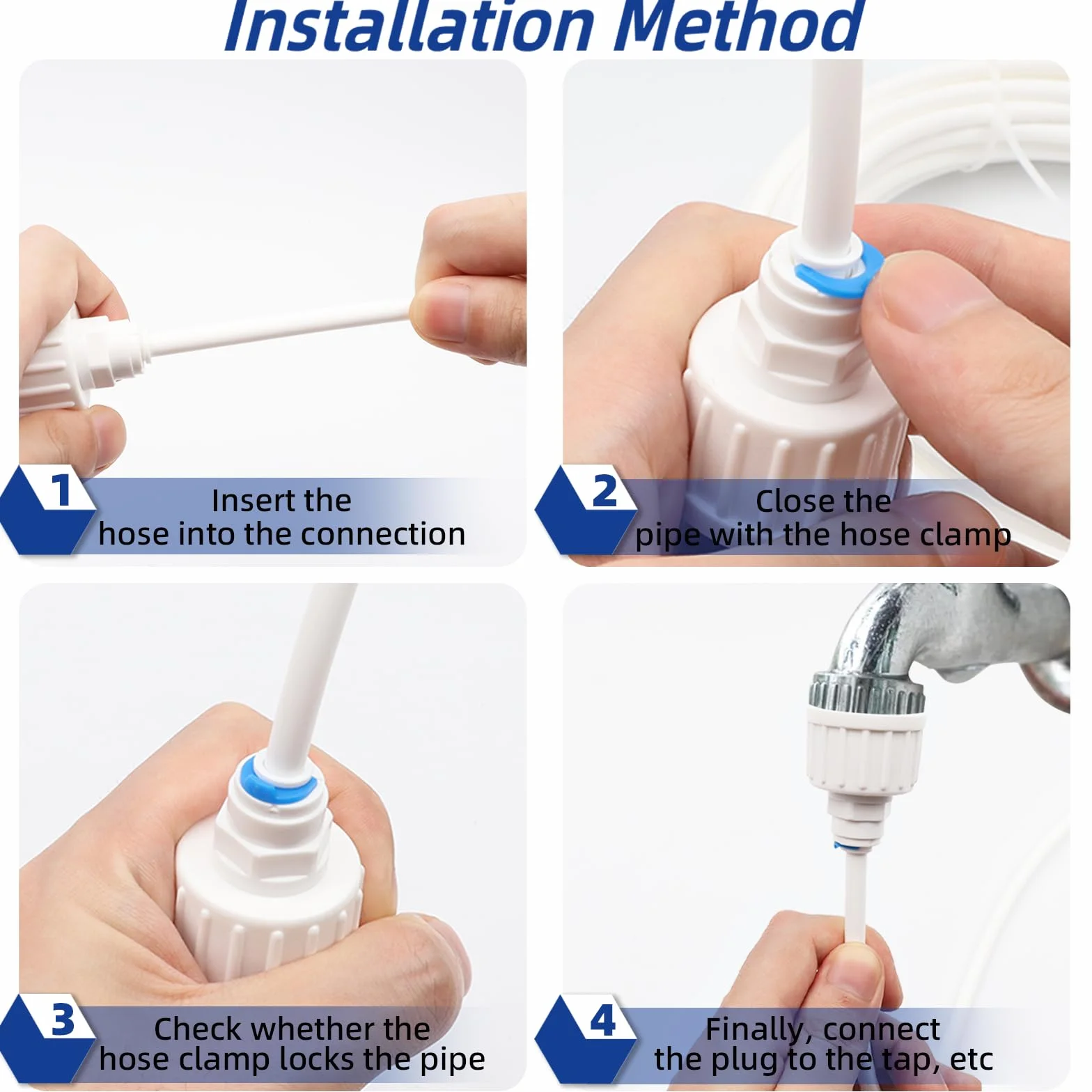 Installation Method

1
Insert the
hose into the connection

2
Close the
pipe with the hose clamp

3
Check whether the
hose clamp locks the pipe

4
Finally, connect
the plug to the tap, etc