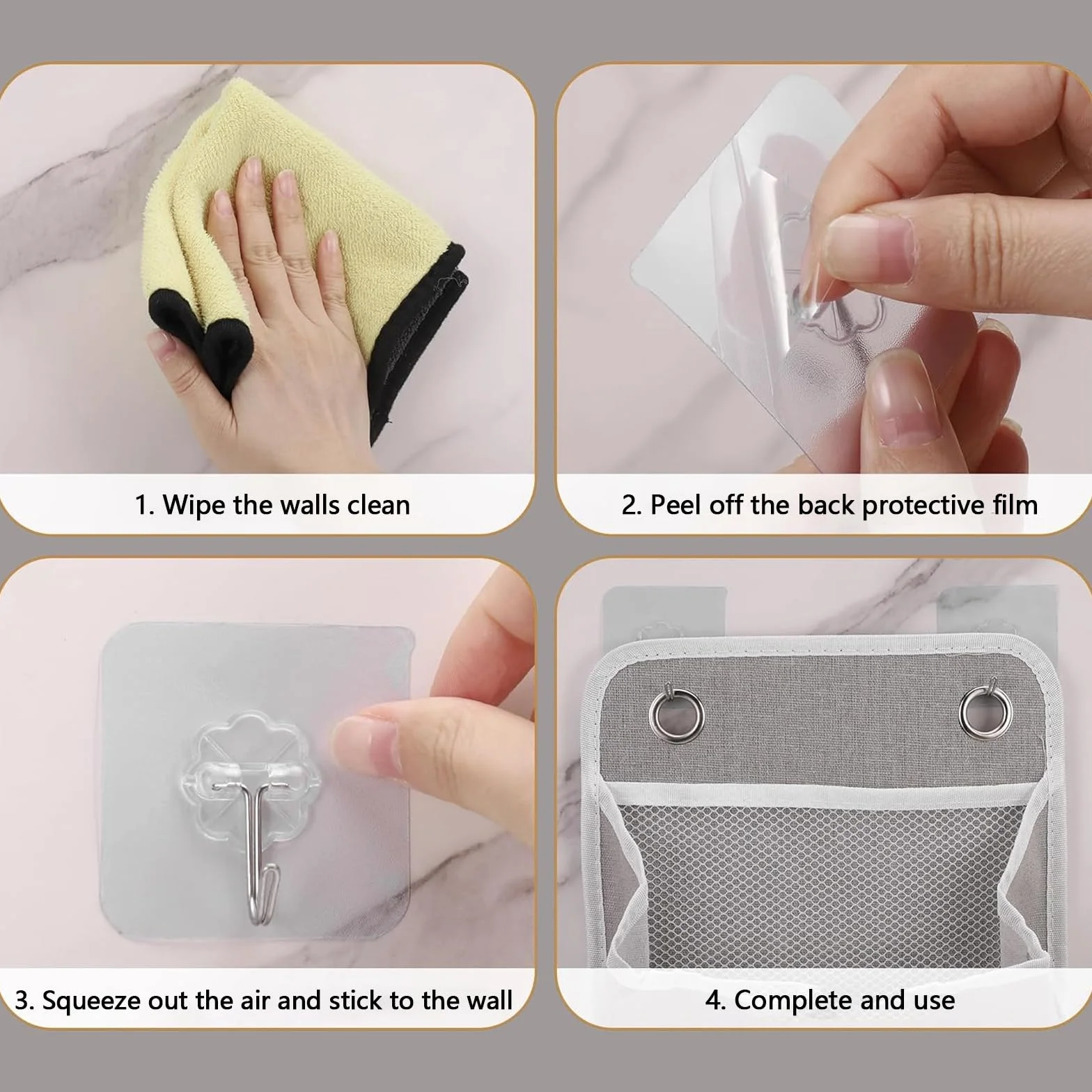 1. Wipe the walls clean

2. Peel off the back protective film

3. Squeeze out the air and stick to the wall

4. Complete and use