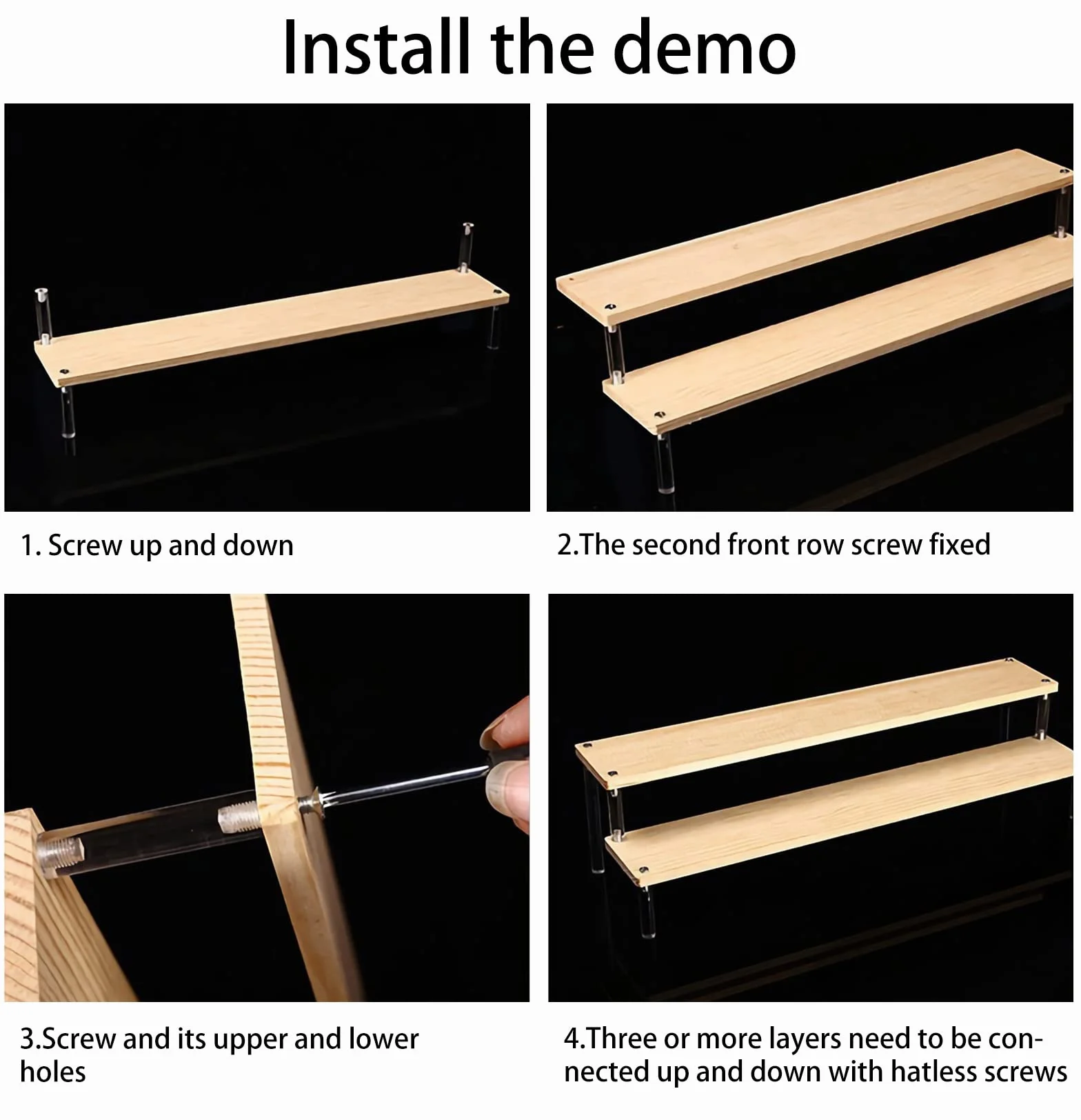 Install the demo

1. Screw up and down

2.The second front row screw fixed

3.Screw and its upper and lower holes

4.Three or more layers need to be connected up and down with hatless screws