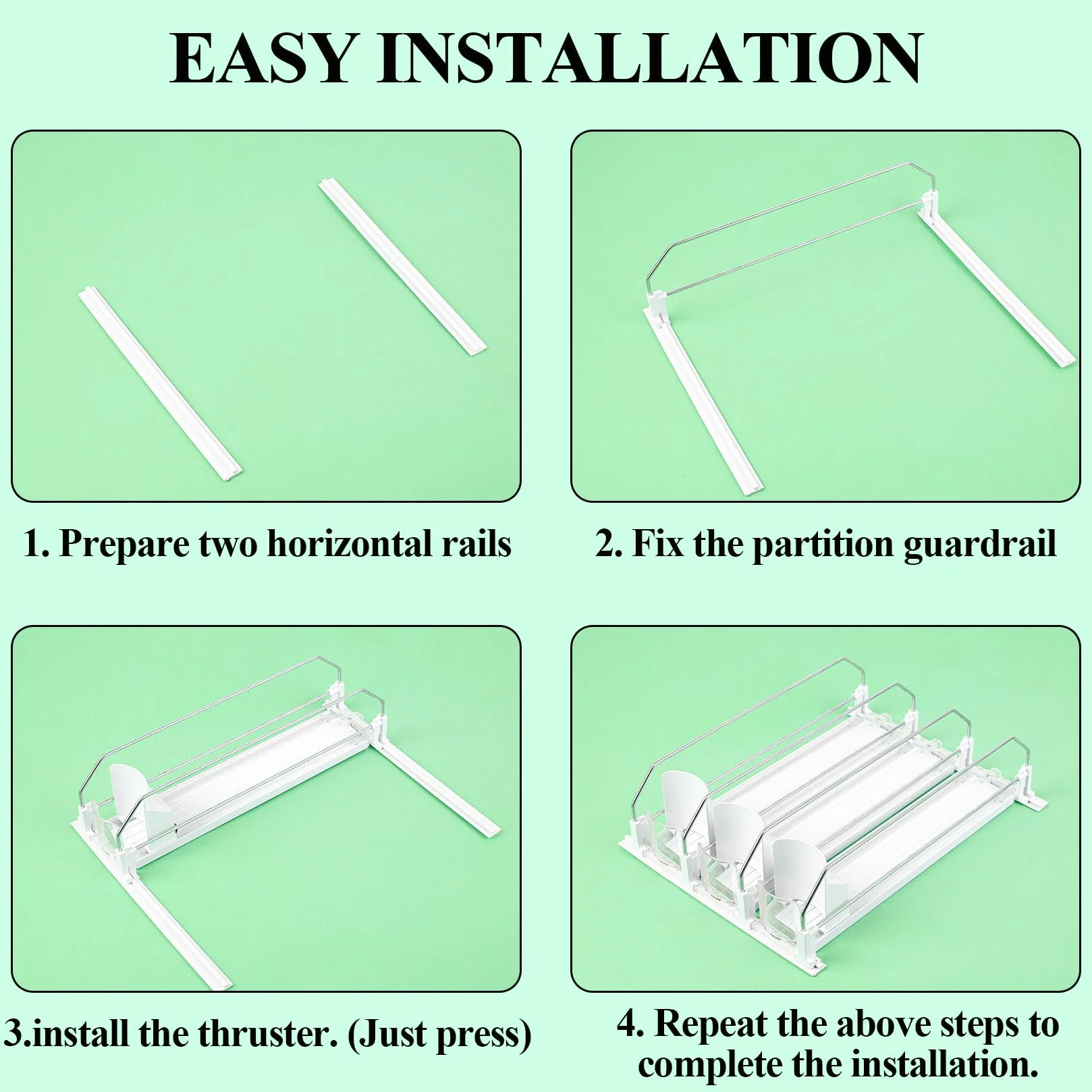 EASY INSTALLATION

1. Prepare two horizontal rails

2. Fix the partition guardrail

3.install the thruster. (Just press)

4. Repeat the above steps to complete the installation.