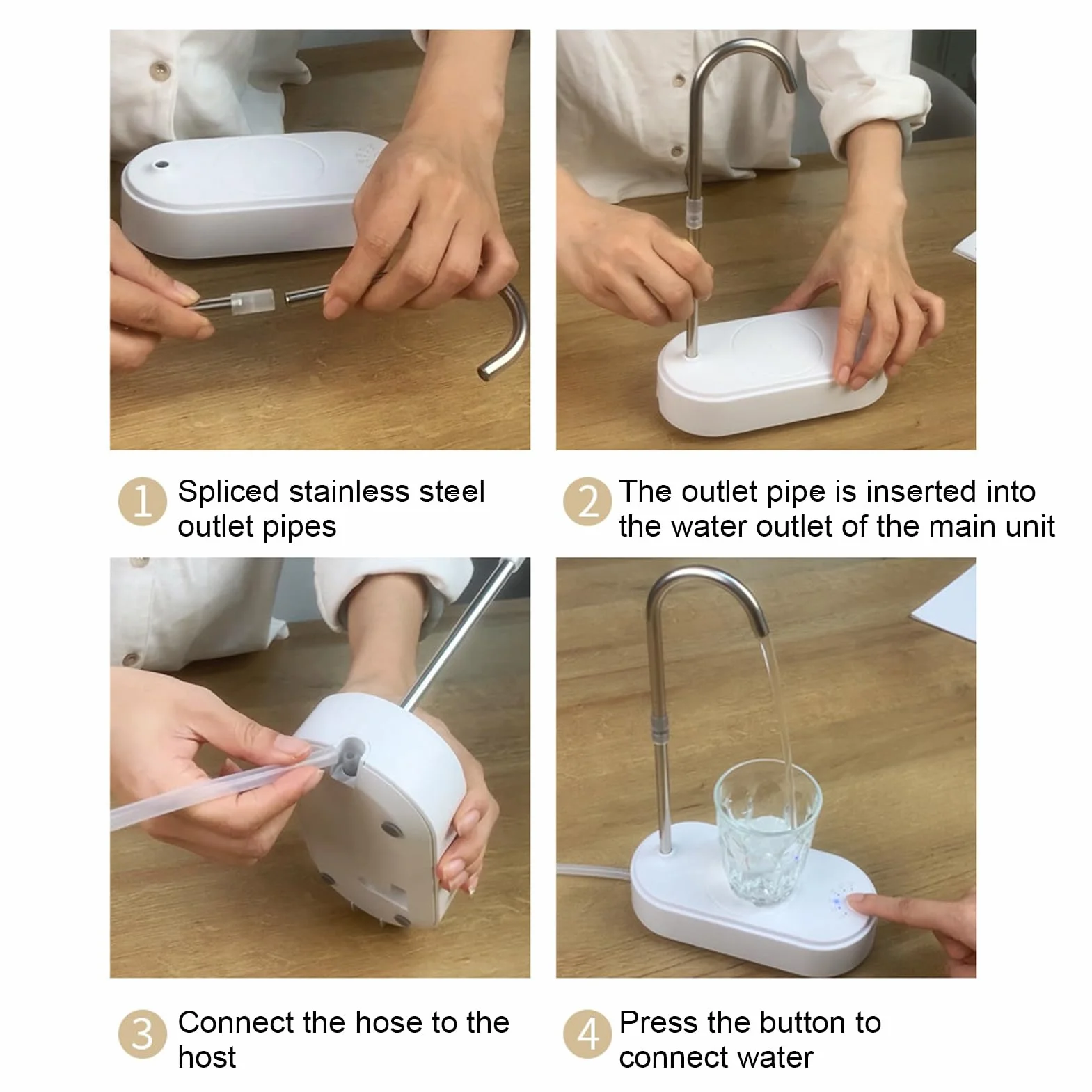 1 Spliced stainless steel outlet pipes

2 The outlet pipe is inserted into the water outlet of the main unit

3 Connect the hose to the host

4 Press the button to connect water