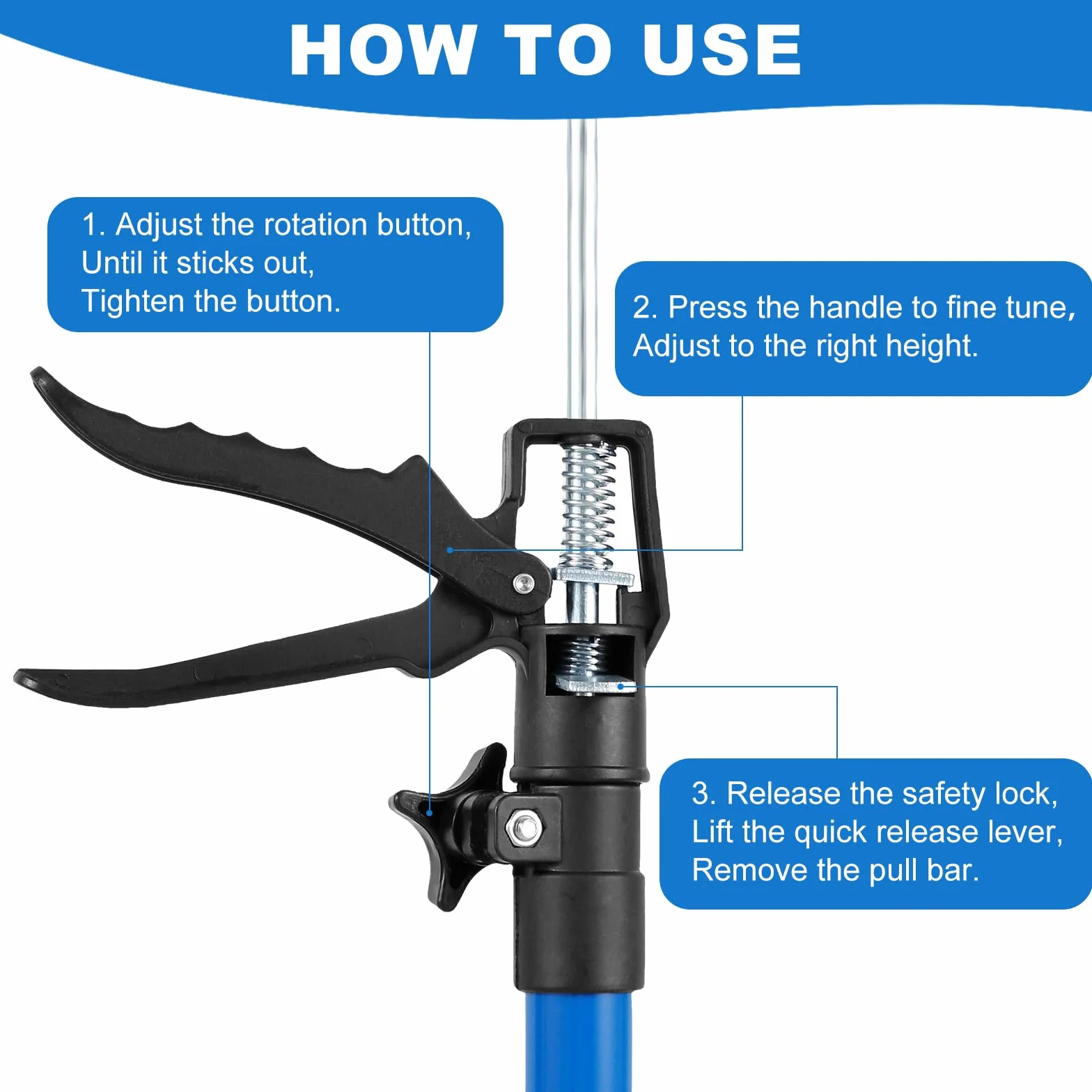 HOW TO USE

1. Adjust the rotation button,
Until it sticks out,
Tighten the button.

2. Press the handle to fine tune,
Adjust to the right height.

3. Release the safety lock,
Lift the quick release lever,
Remove the pull bar.