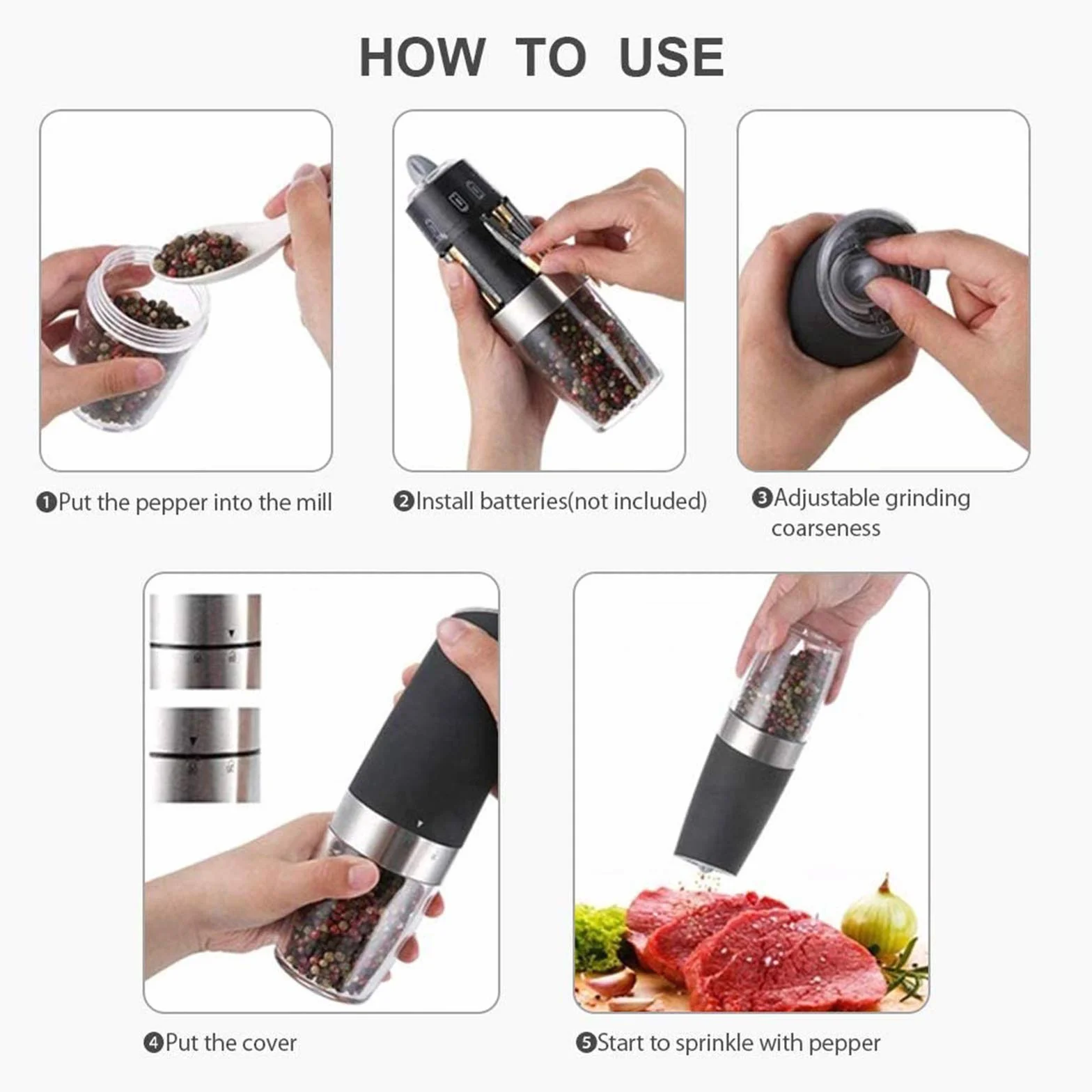 HOW TO USE

❶Put the pepper into the mill

❷Install batteries(not included)

❸Adjustable grinding coarseness

❹Put the cover

❺Start to sprinkle with pepper