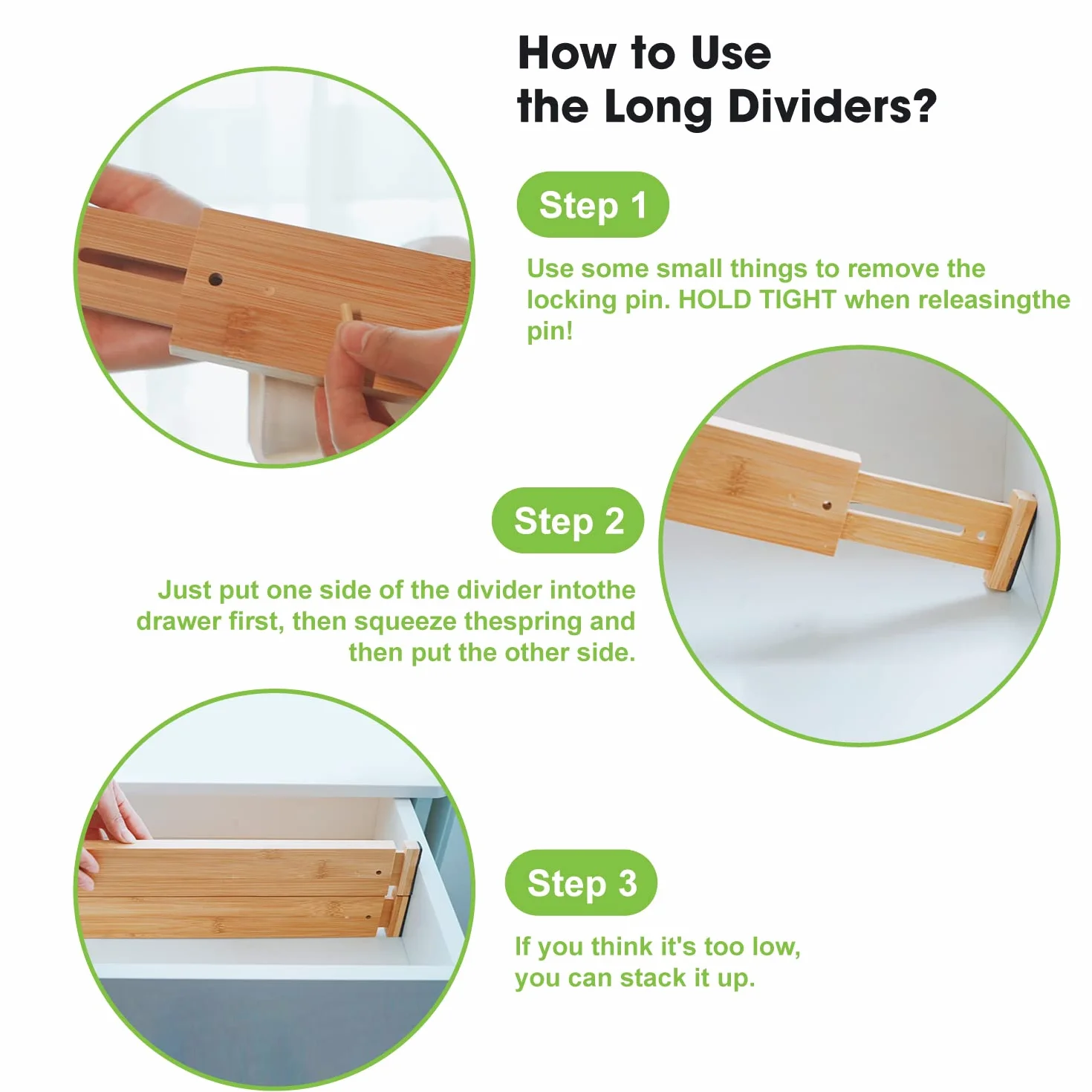 How to Use the Long Dividers?

Step 1

Use some small things to remove the locking pin. HOLD TIGHT when releasingthe pin!

Step 2

Just put one side of the divider intothe drawer first, then squeeze thespring and then put the other side.

Step 3

If you think it's too low, you can stack it up.