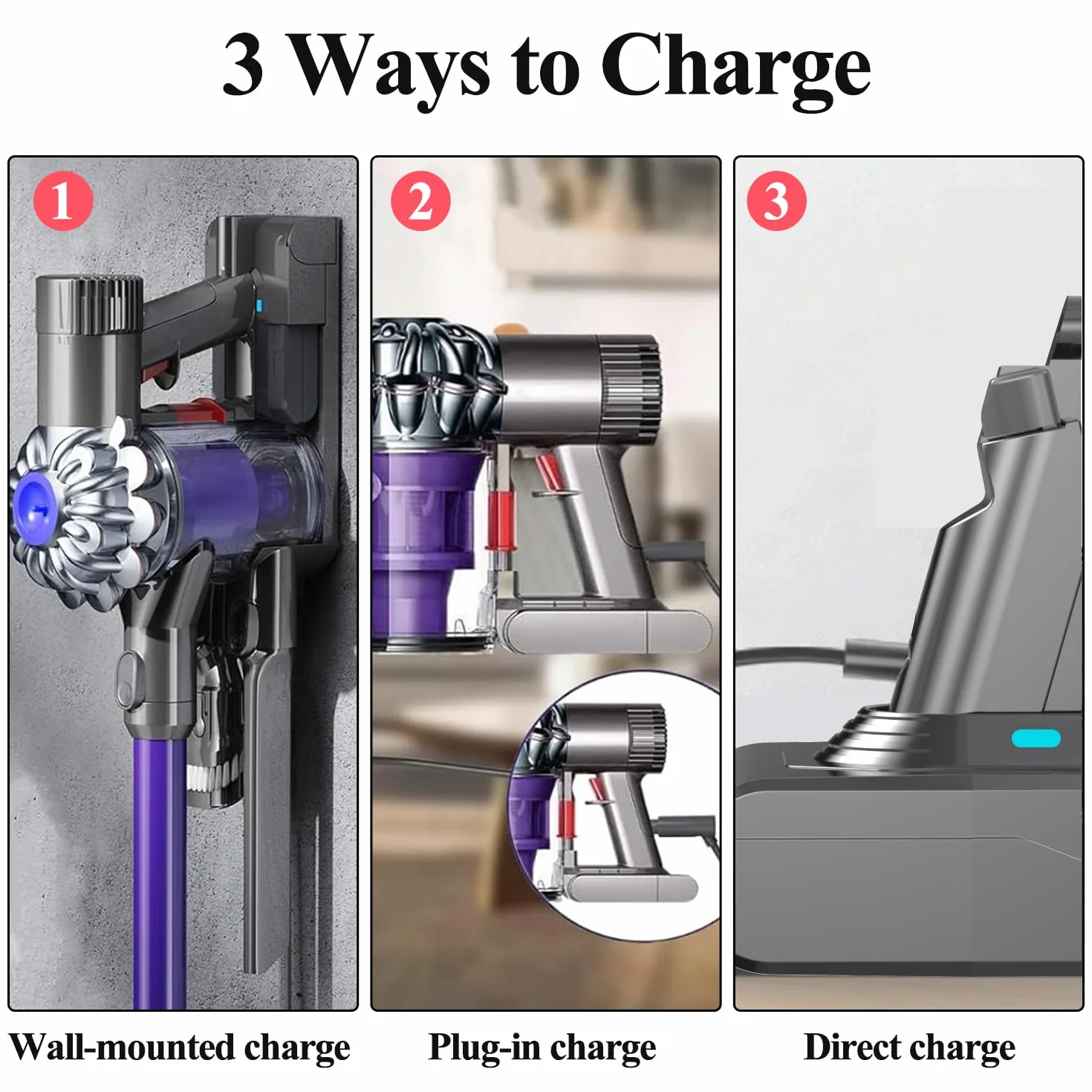 3 Ways to Charge

1

2

3

Wall-mounted charge

Plug-in charge

Direct charge