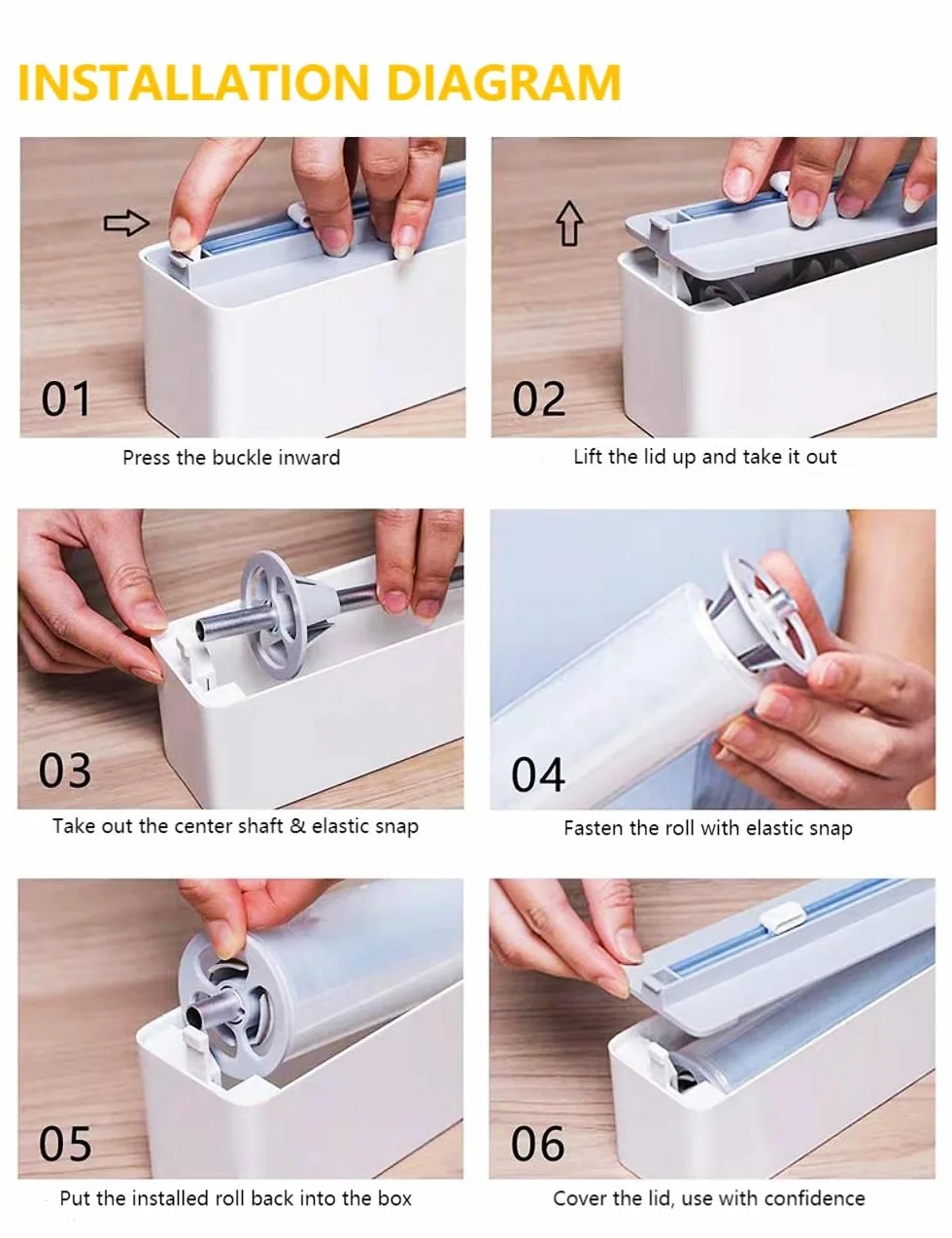 INSTALLATION DIAGRAM

01
Press the buckle inward

02
Lift the lid up and take it out

03
Take out the center shaft & elastic snap

04
Fasten the roll with elastic snap

05
Put the installed roll back into the box

06
Cover the lid, use with confidence