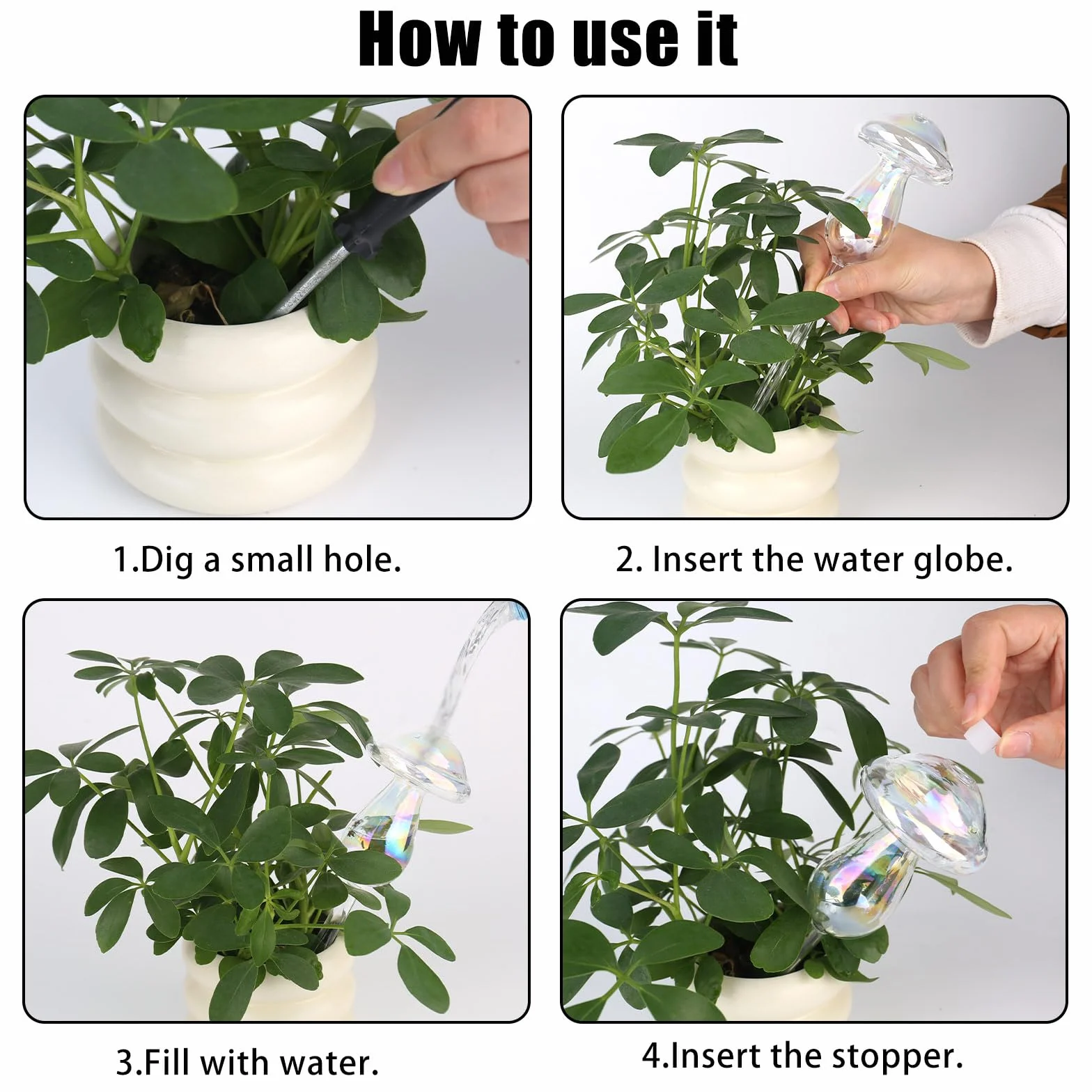 How to use it

1.Dig a small hole.

2. Insert the water globe.

3.Fill with water.

4.Insert the stopper.