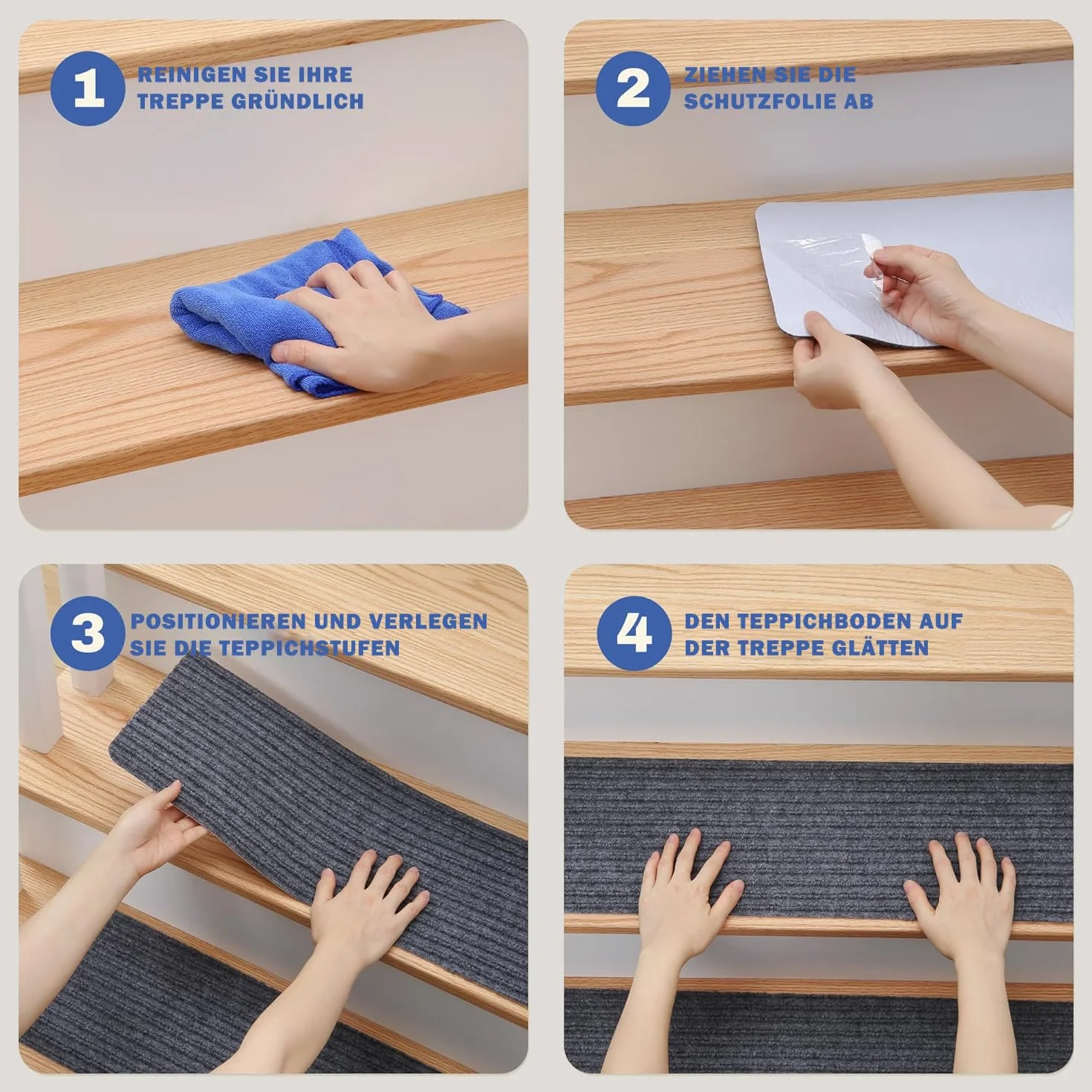 1 REINIGEN SIE IHRE TREPPE GRÜNDLICH

2 ZIEHEN SIE DIE SCHUTZFOLIE AB

3 POSITIONIEREN UND VERLEGEN SIE DIE TEPPICHSTUFEN

4 DEN TEPPICHBODEN AUF DER TREPPE GLÄTTEN