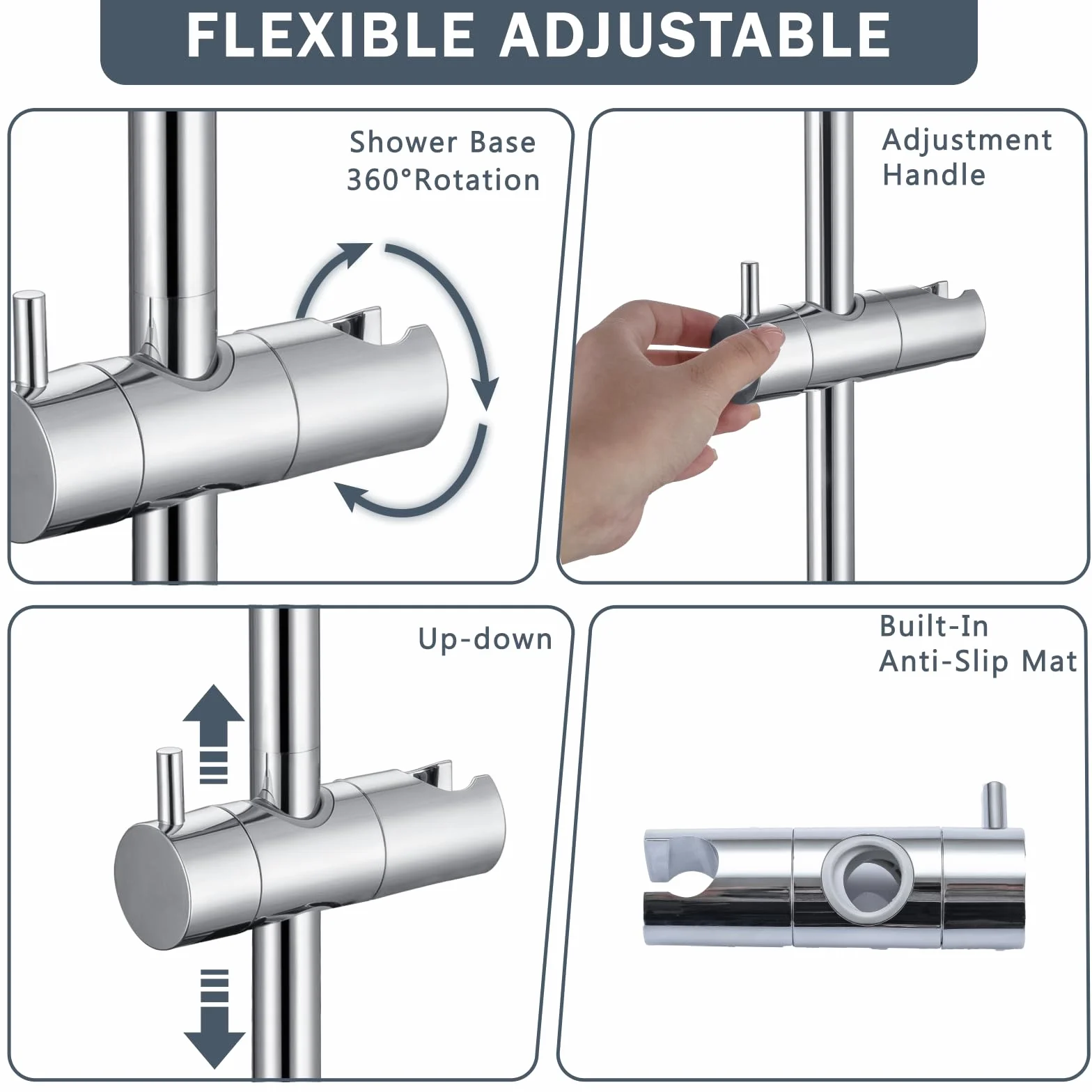 FLEXIBLE ADJUSTABLE

Shower Base
360°Rotation

Adjustment
Handle

Up-down

Built-In
Anti-Slip Mat