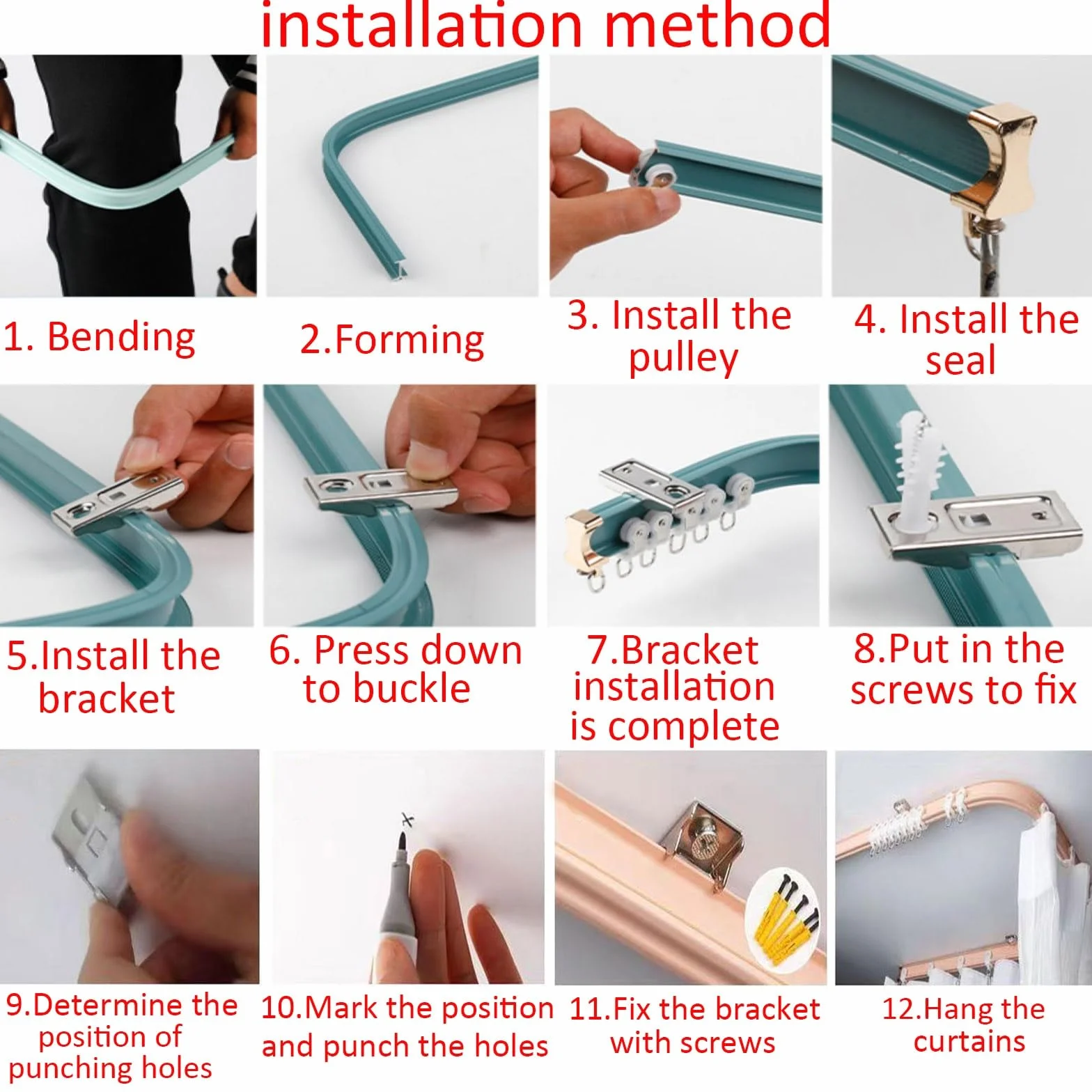 installation method

1. Bending

2.Forming

3. Install the pulley

4. Install the seal

5.Install the bracket

6. Press down to buckle

7.Bracket installation is complete

8.Put in the screws to fix

9.Determine the position of punching holes

10.Mark the position and punch the holes

11.Fix the bracket with screws

12.Hang the curtains