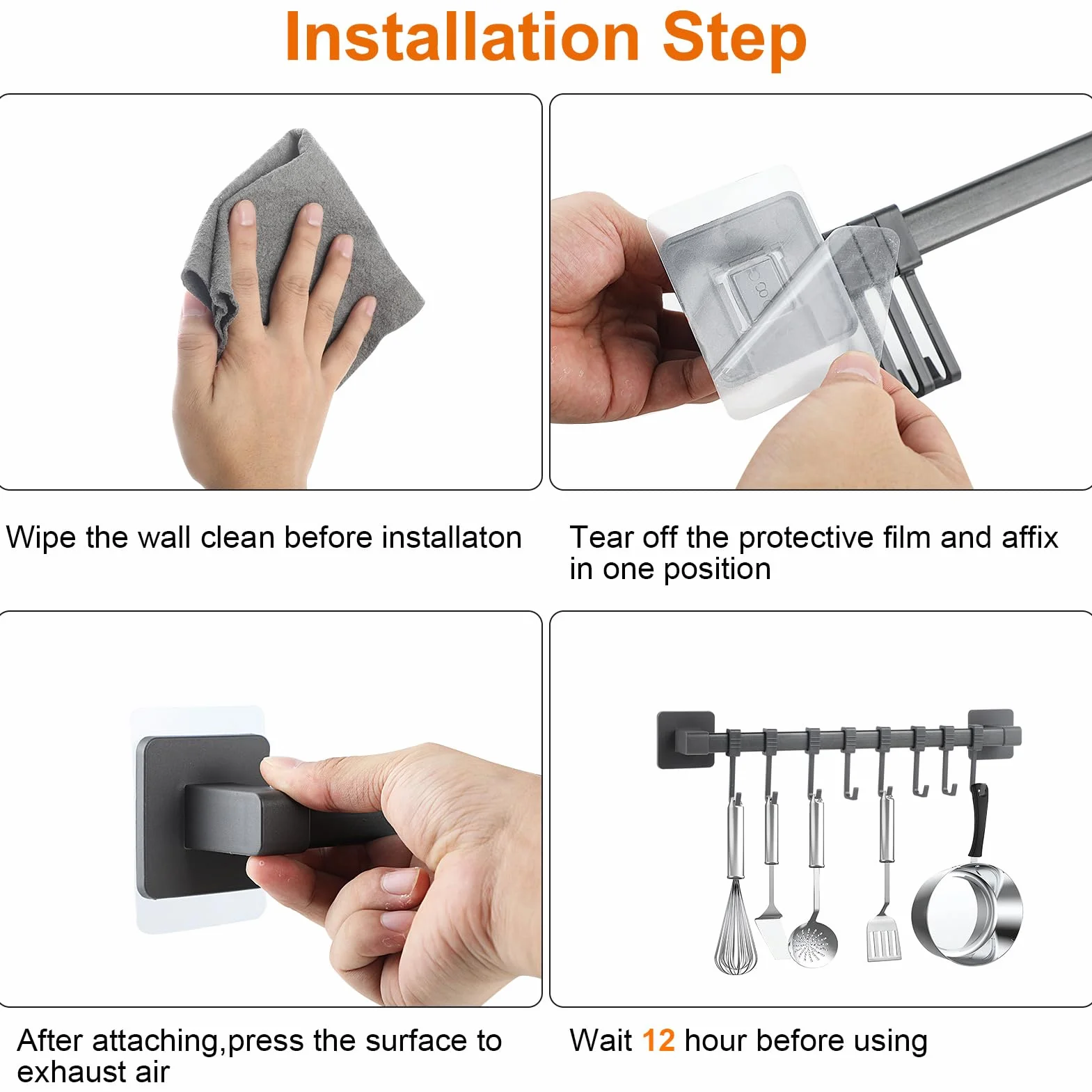 Installation Step

Wipe the wall clean before installaton

Tear off the protective film and affix in one position

After attaching,press the surface to exhaust air

Wait 12 hour before using