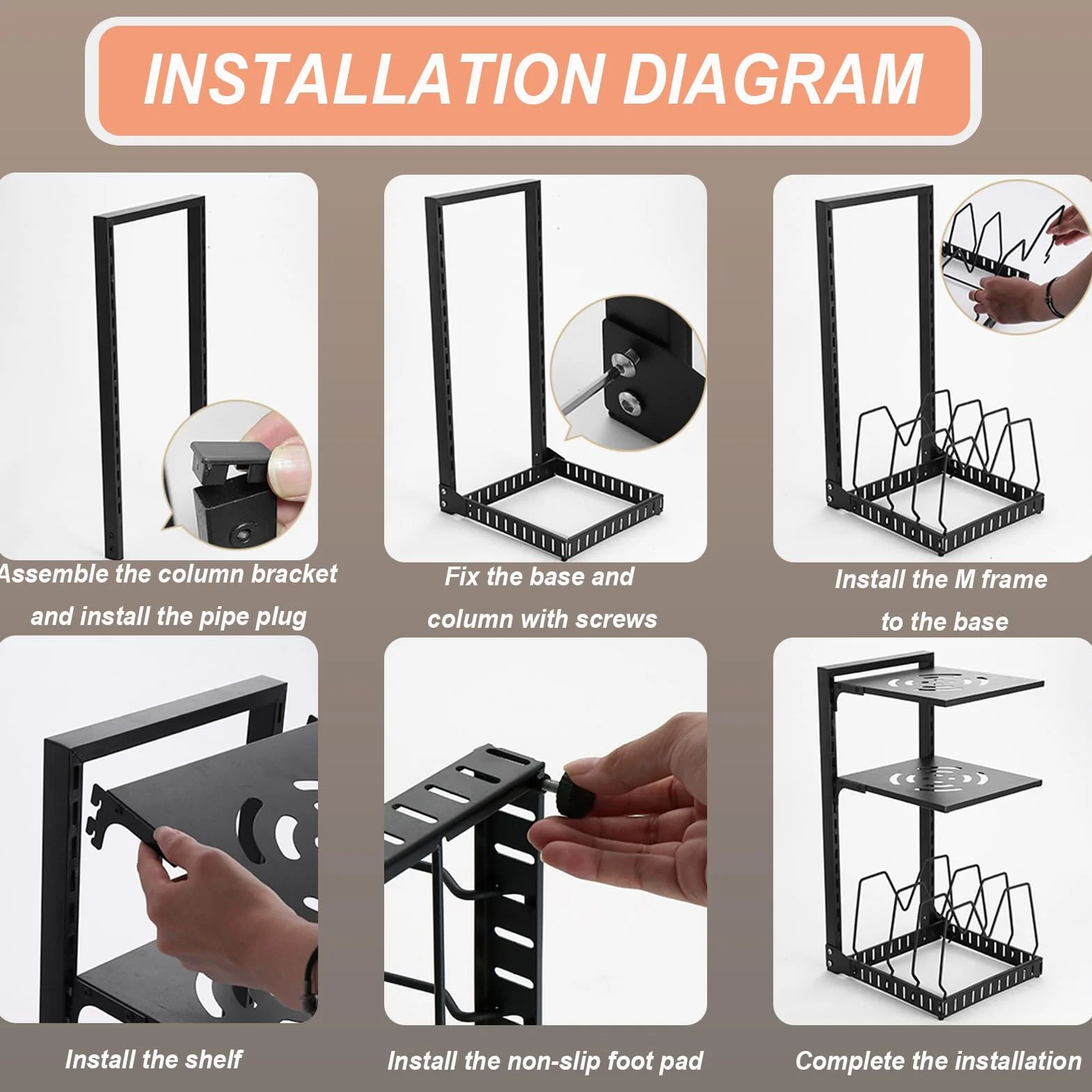 INSTALLATION DIAGRAM

Assemble the column bracket and install the pipe plug

Fix the base and column with screws

Install the M frame to the base

Install the shelf

Install the non-slip foot pad

Complete the installation