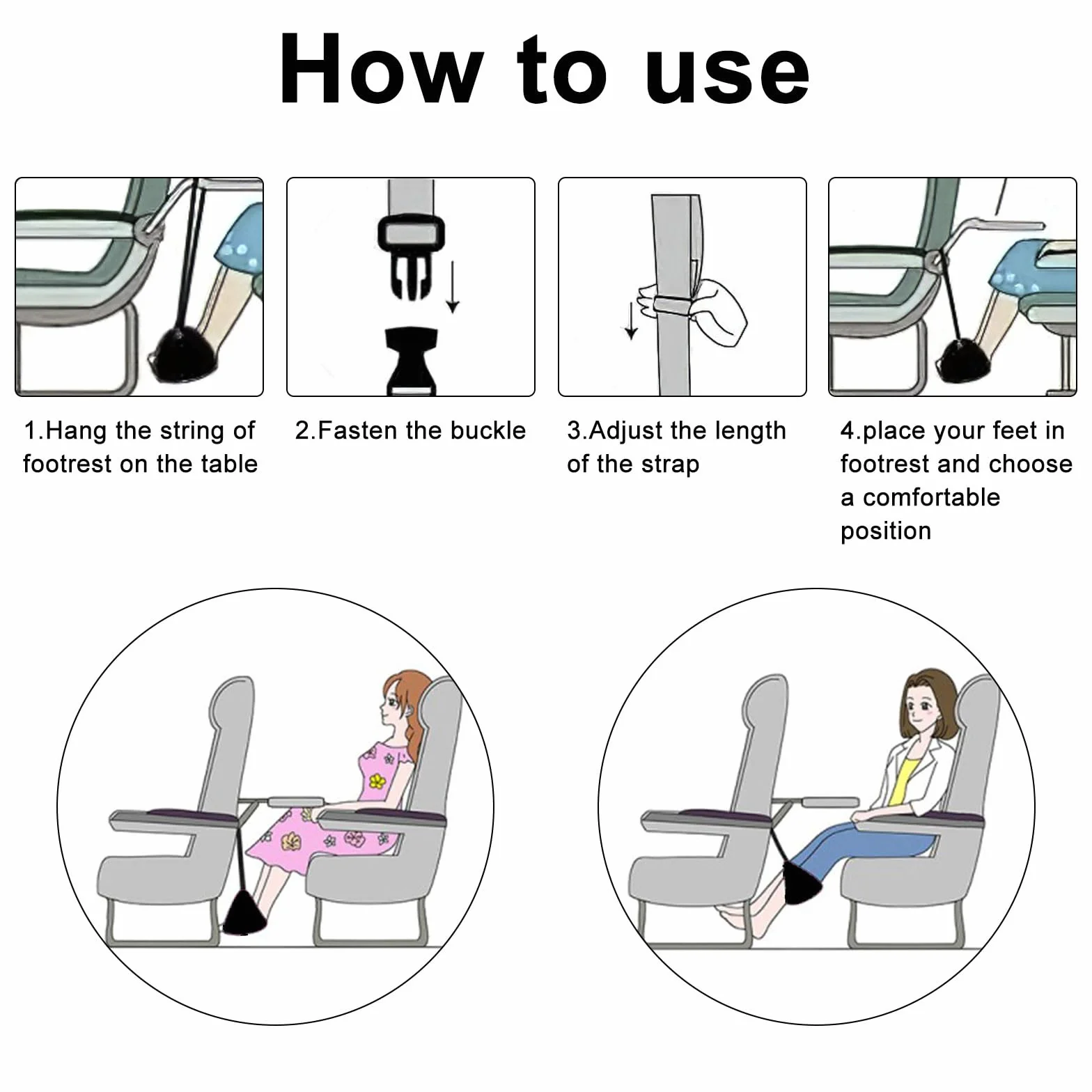 How to use

1.Hang the string of footrest on the table

2.Fasten the buckle

3.Adjust the length of the strap

4.place your feet in footrest and choose a comfortable position