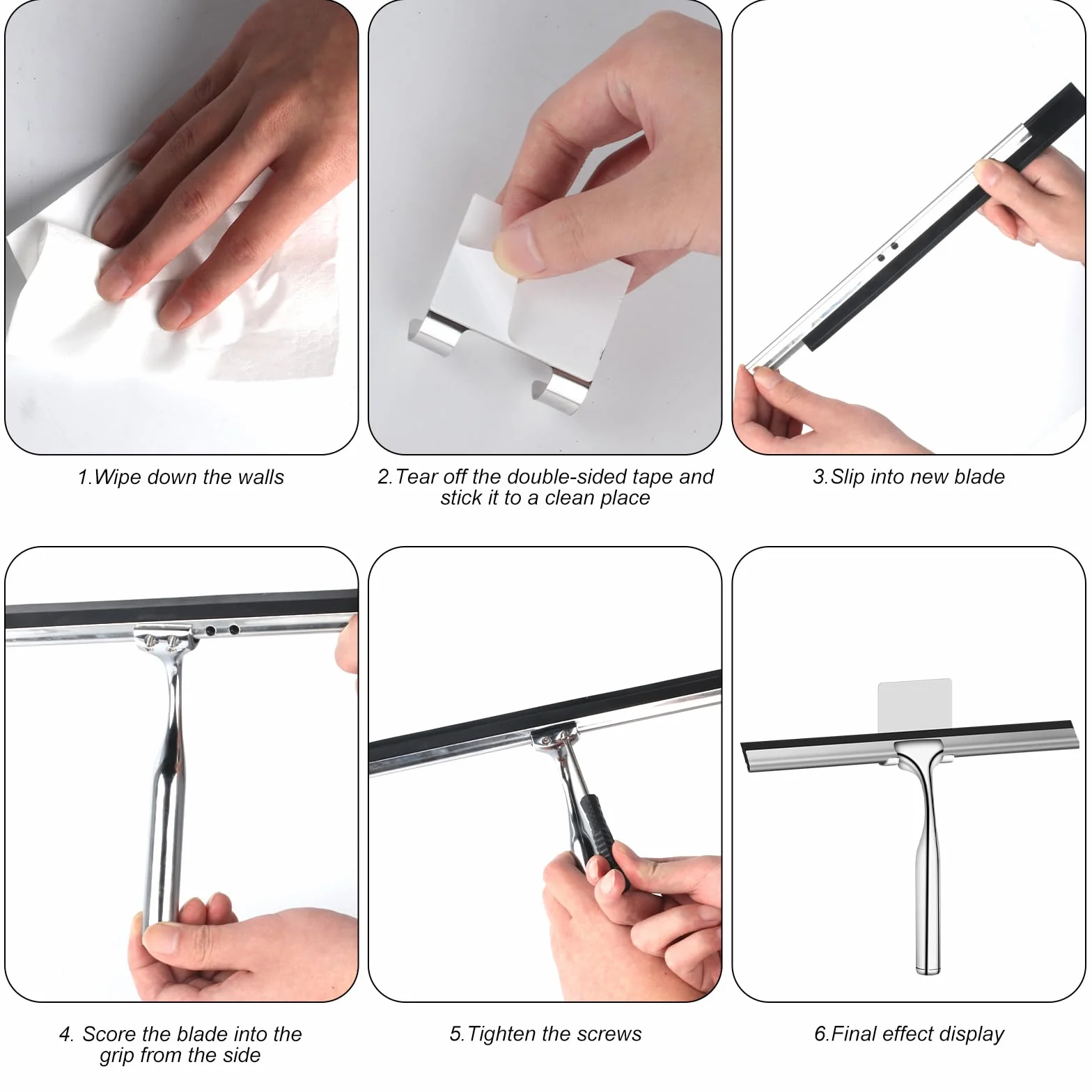 1.Wipe down the walls

2.Tear off the double-sided tape and stick it to a clean place

3.Slip into new blade

4. Score the blade into the grip from the side

5.Tighten the screws

6.Final effect display