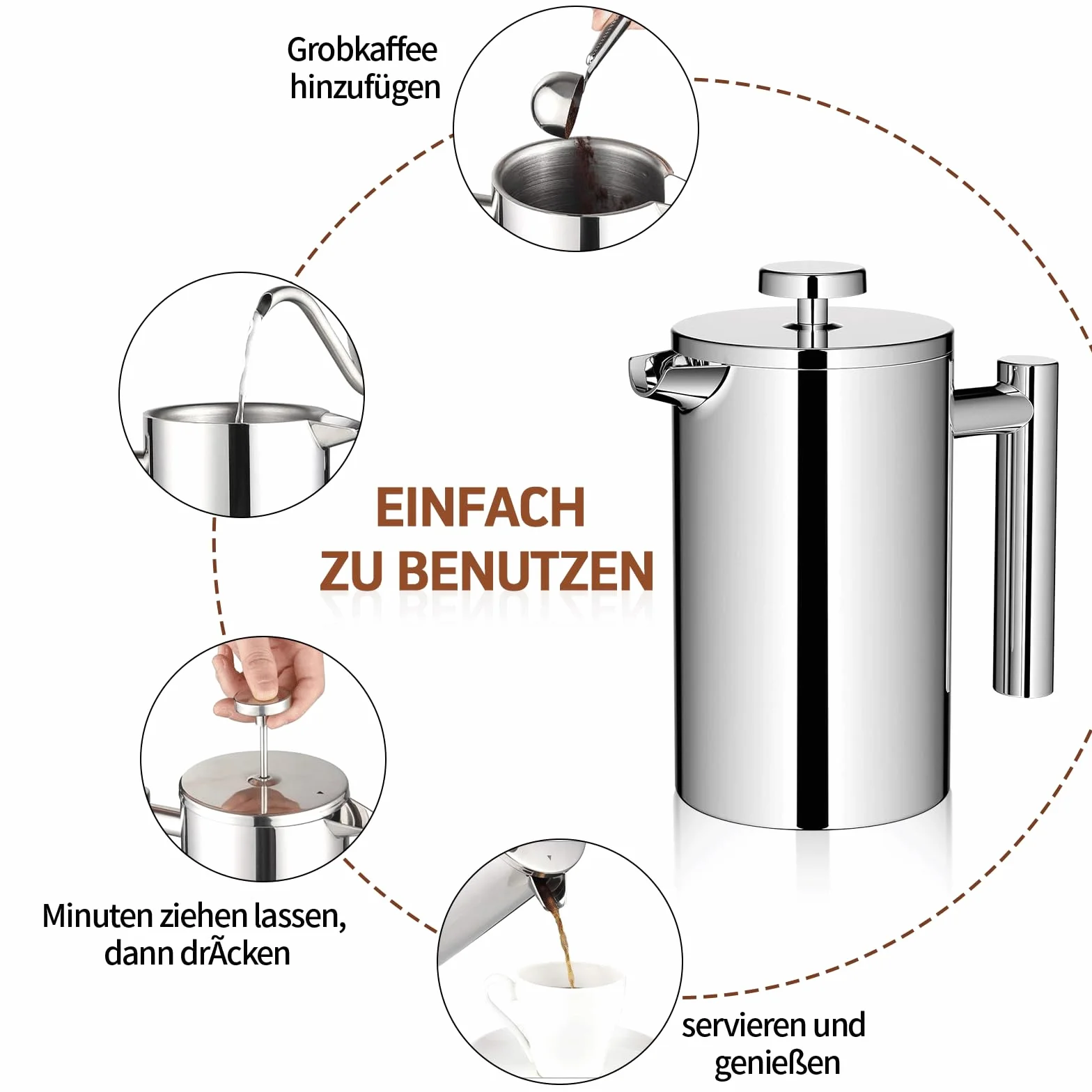 Grobkaffee hinzufügen

EINFACH
ZU BENUTZEN

Minuten ziehen lassen, dann drÃcken

servieren und genießen