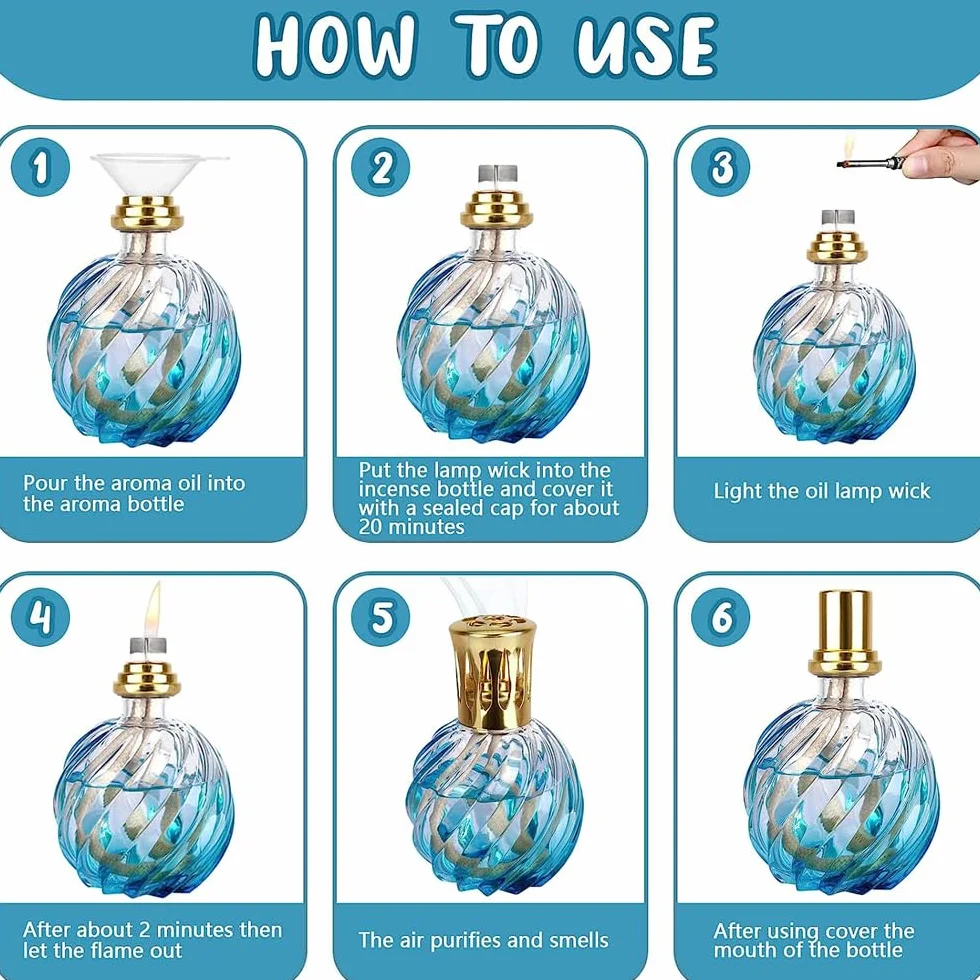 HOW TO USE

1

Pour the aroma oil into the aroma bottle

2

Put the lamp wick into the incense bottle and cover it with a sealed cap for about 20 minutes

3

Light the oil lamp wick

4

After about 2 minutes then let the flame out

5

The air purifies and smells

6

After using cover the mouth of the bottle