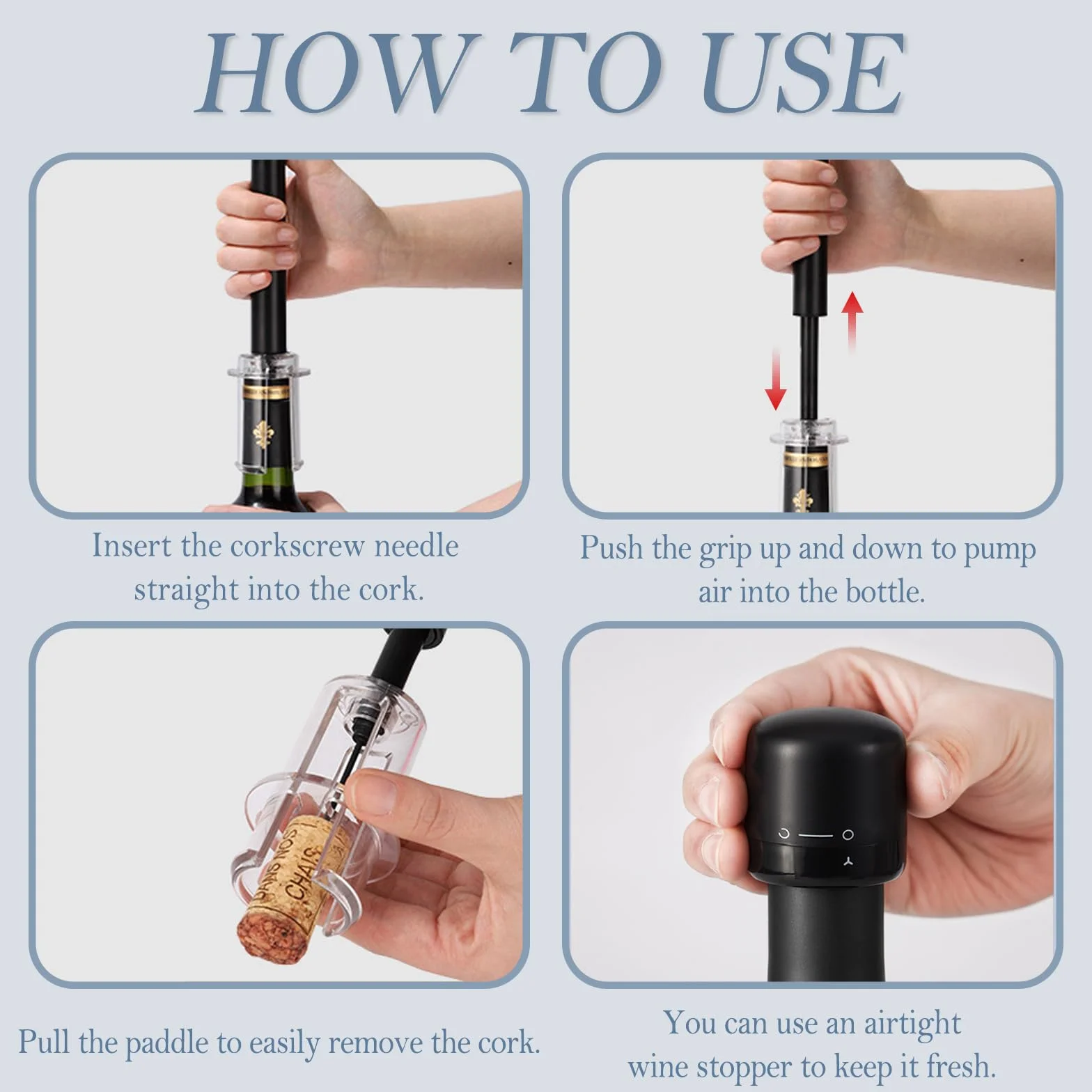 HOW TO USE

Insert the corkscrew needle straight into the cork.

Push the grip up and down to pump air into the bottle.

DANS NOS CHAIS

Pull the paddle to easily remove the cork.

You can use an airtight wine stopper to keep it fresh.