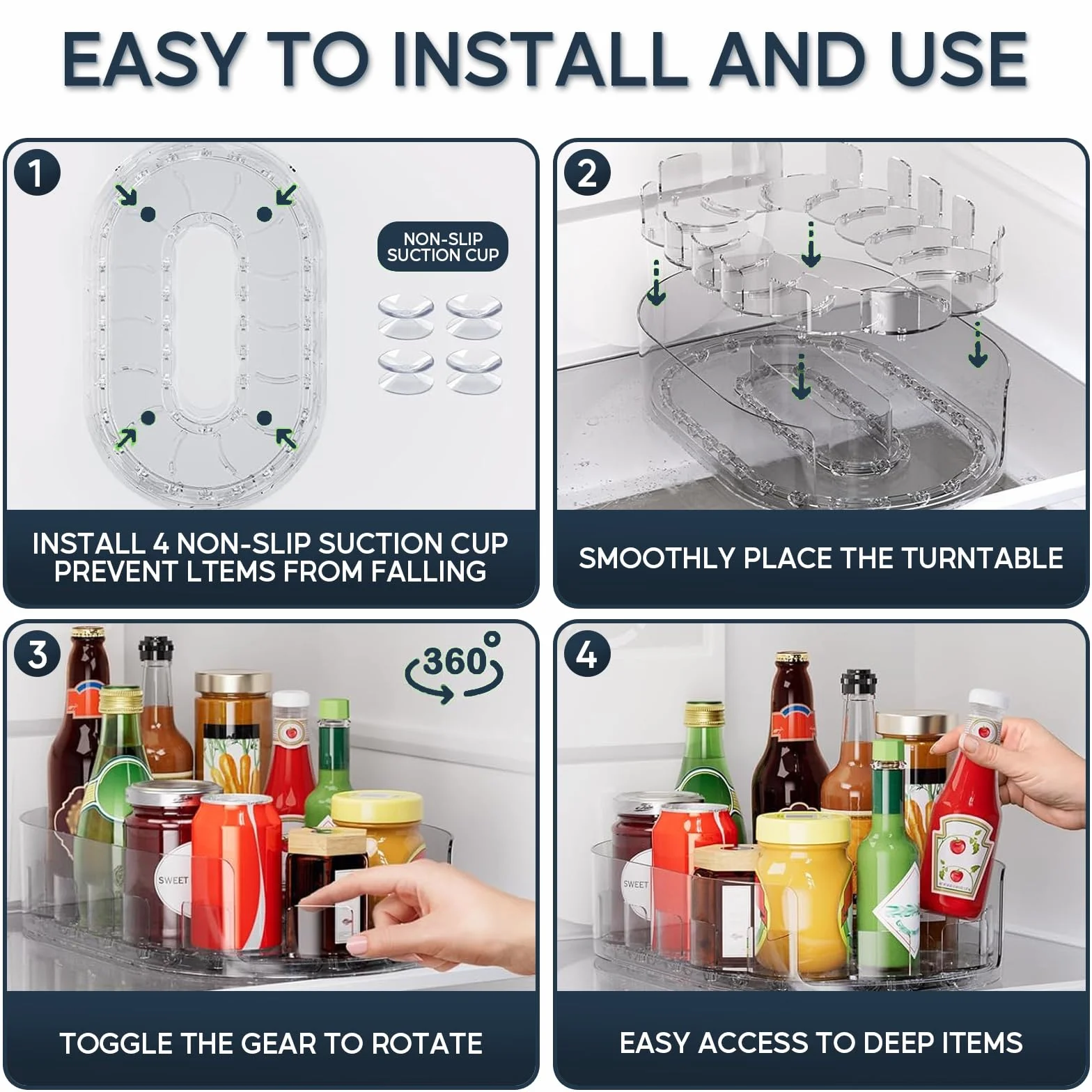 EASY TO INSTALL AND USE

1

NON-SLIP
SUCTION CUP

INSTALL 4 NON-SLIP SUCTION CUP
PREVENT LTEMS FROM FALLING

2

SMOOTHLY PLACE THE TURNTABLE

3

360°

SWEET

TOGGLE THE GEAR TO ROTATE

4

SWEET

EASY ACCESS TO DEEP ITEMS