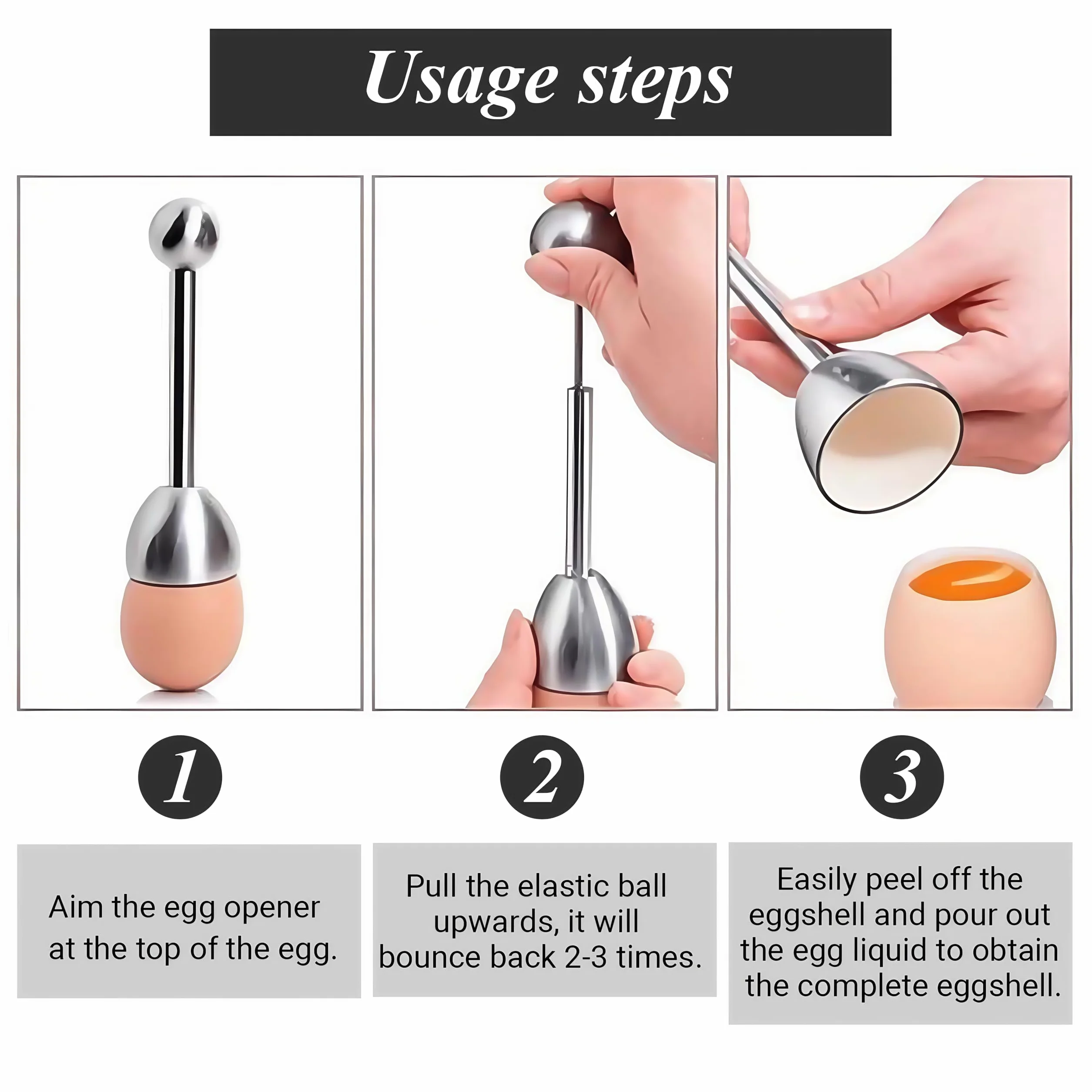 Usage steps

1

Aim the egg opener at the top of the egg.

2

Pull the elastic ball upwards, it will bounce back 2-3 times.

3

Easily peel off the eggshell and pour out the egg liquid to obtain the complete eggshell.