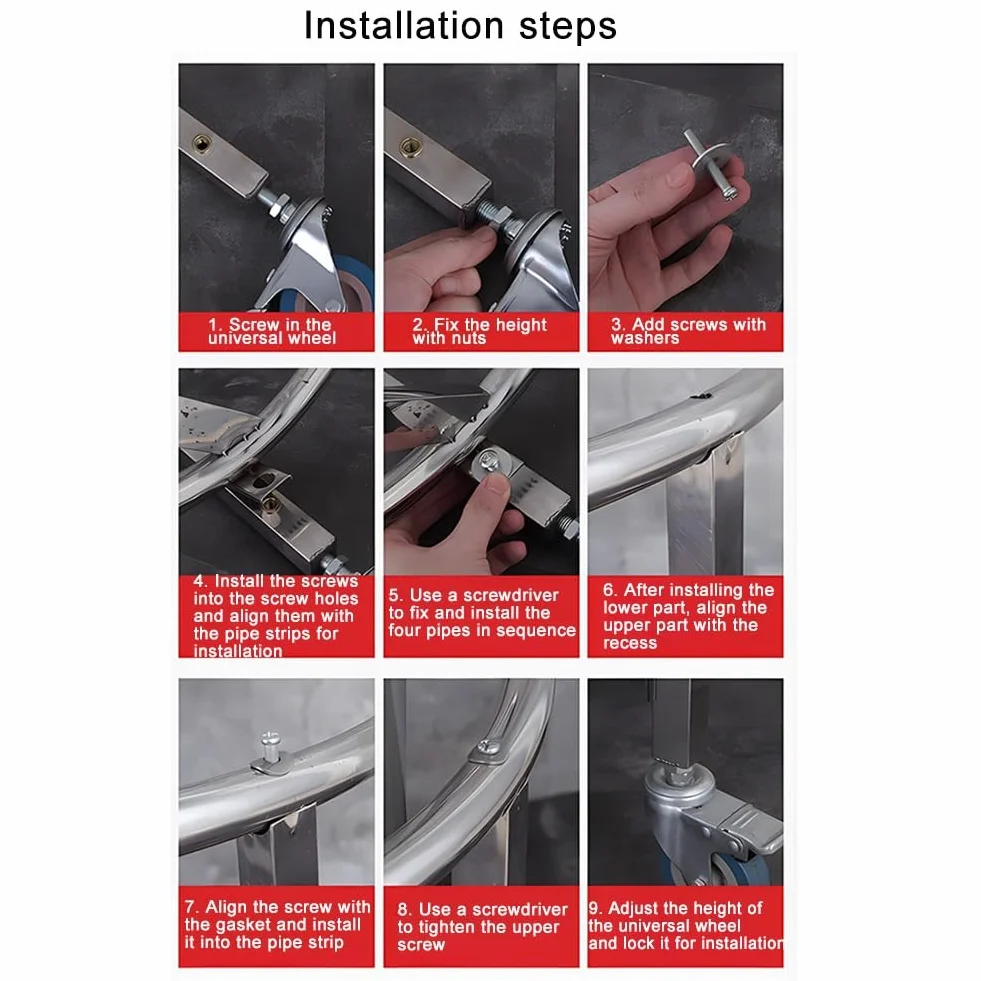 Installation steps

1. Screw in the universal wheel

2. Fix the height with nuts

3. Add screws with washers

4. Install the screws into the screw holes and align them with the pipe strips for installation

5. Use a screwdriver to fix and install the four pipes in sequence

6. After installing the lower part, align the upper part with the recess

7. Align the screw with the gasket and install it into the pipe strip

8. Use a screwdriver to tighten the upper screw

9. Adjust the height of the universal wheel and lock it for installation