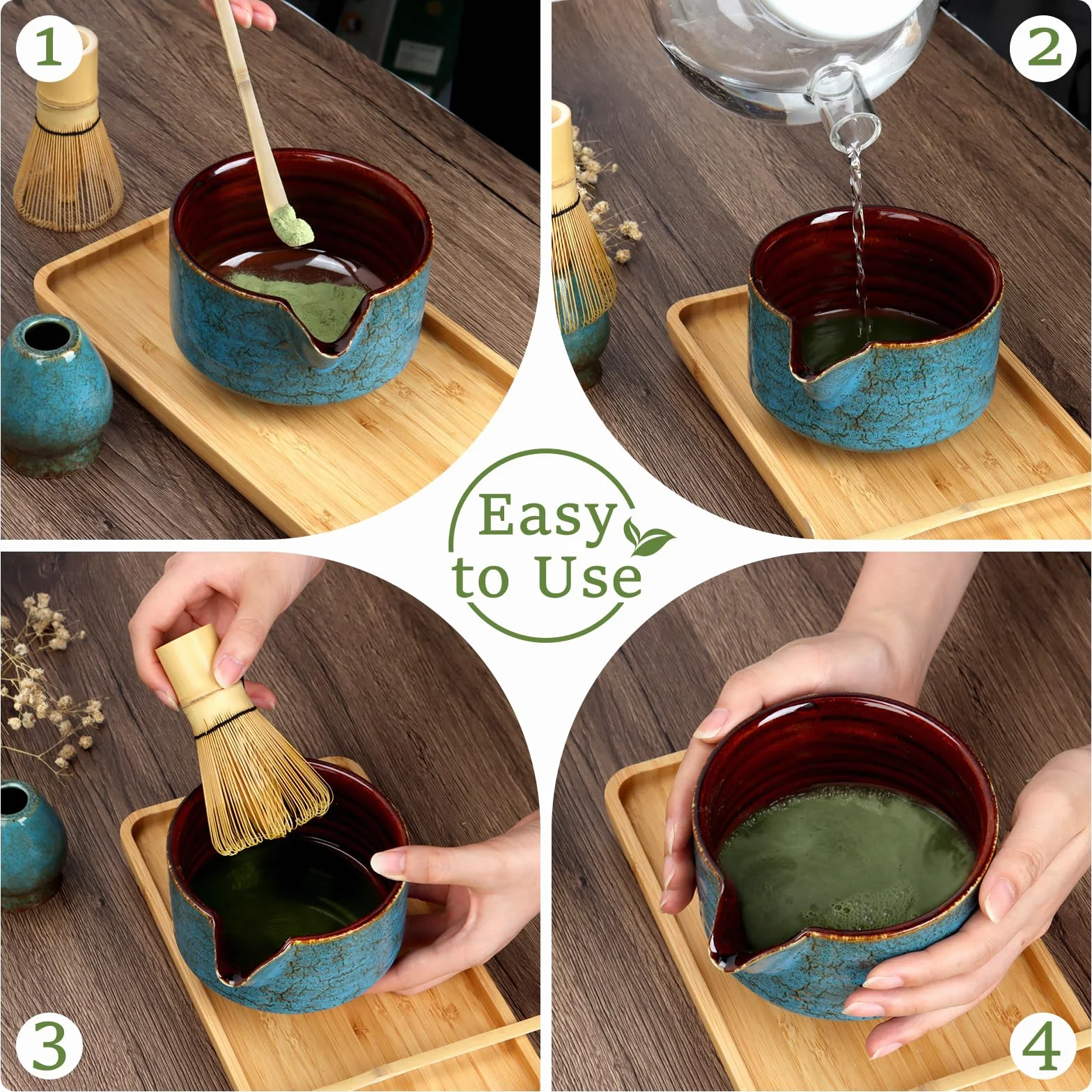 1

2

Easy to Use

3

4