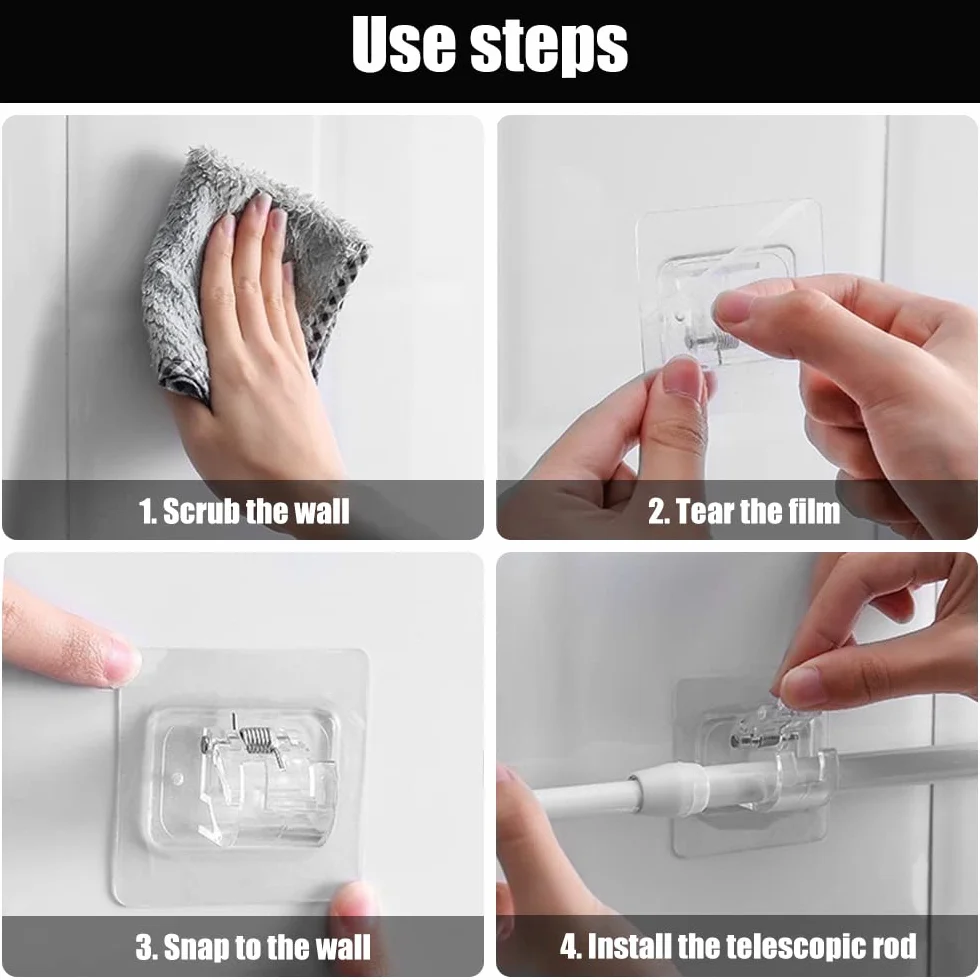 Use steps

1. Scrub the wall

2. Tear the film

3. Snap to the wall

4. Install the telescopic rod